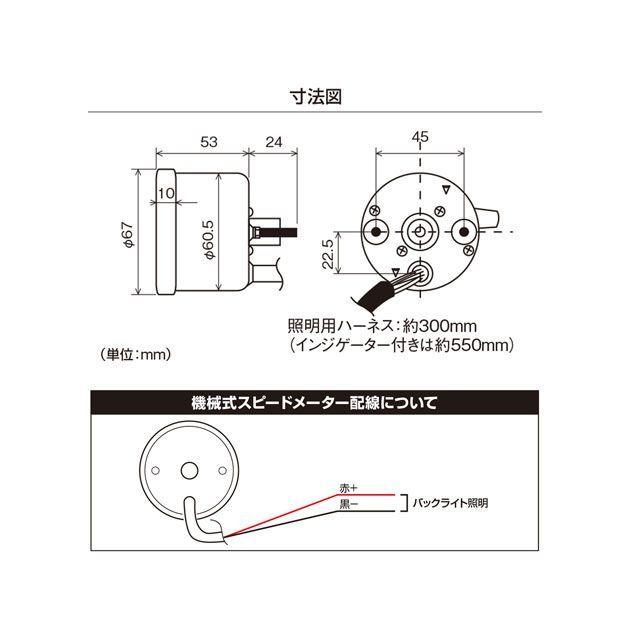 寸法図

53
24
10
φ67
φ60.5
45
22.5

照明用ハーネス：約300mm
（インジゲーター付きは約550mm）

（単位：mm）

機械式スピードメーター配線について

赤+
黒−
バックライト照明