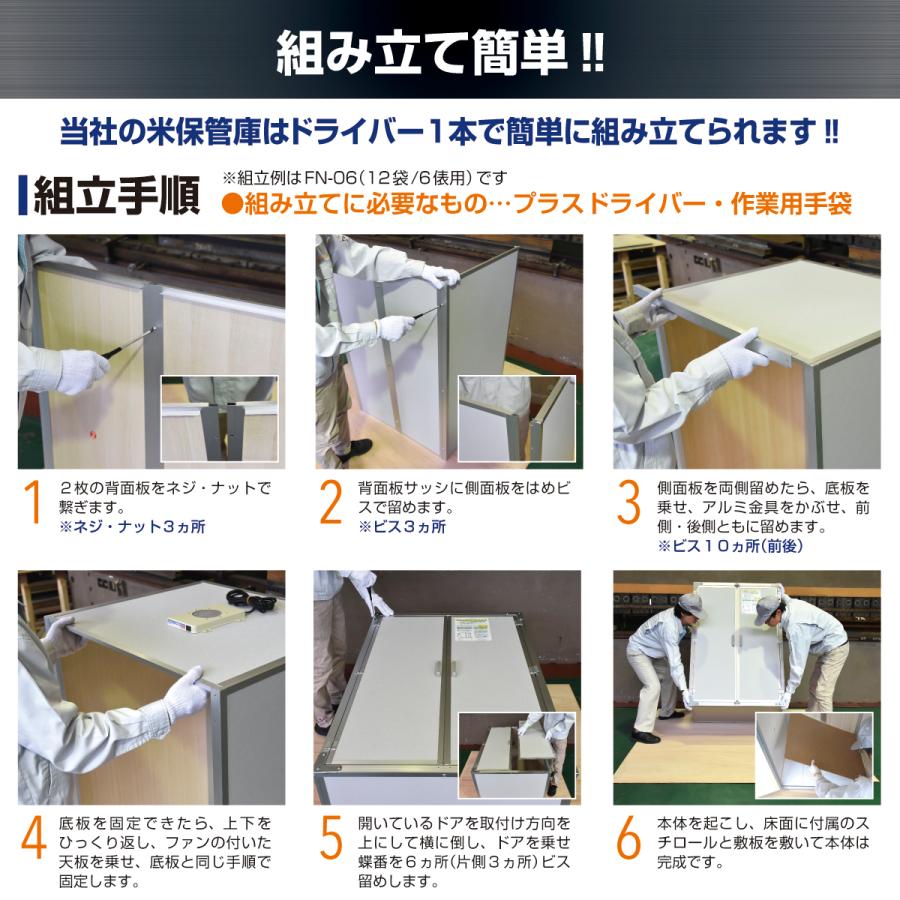 組み立て簡単!!

当社の米保管庫はドライバー1本で簡単に組み立てられます!!

組立手順

※組立例はFN-06(12袋/6俵用)です

●組み立てに必要なもの…プラスドライバー・作業用手袋

1 2枚の背面板をネジ・ナットで繋ぎます。
※ネジ・ナット3ヵ所

2 背面板サッシに側面板をはめビスで留めます。
※ビス3ヵ所

3 側面板を両側留めたら、底板を乗せ、アルミ金具をかぶせ、前側・後側ともに留めます。
※ビス10ヵ所(前後)

4 底板を固定できたら、上下をひっくり返し、ファンの付いた天板を乗せ、底板と同じ手順で固定します。

5 開いているドアを取付け方向を上にして横に倒し、ドアを乗せ蝶番を6ヵ所(片側3ヵ所)ビス留めします。

6 本体を起こし、床面に付属のスチロールと敷板を敷いて本体は完成です。