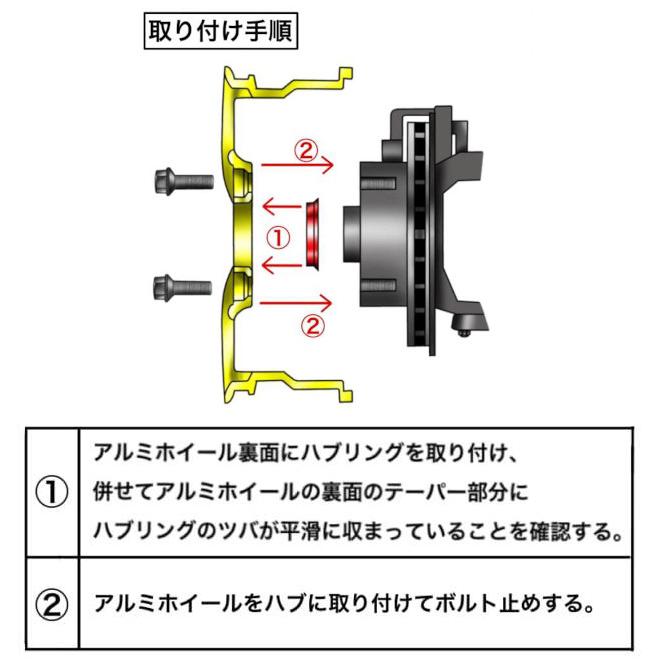 取り付け手順

②

①

②

| ① | アルミホイール裏面にハブリングを取り付け、併せてアルミホイールの裏面のテーパー部分にハブリングのツバが平滑に収まっていることを確認する。 |
|---|---|
| ② | アルミホイールをハブに取り付けてボルト止めする。 |