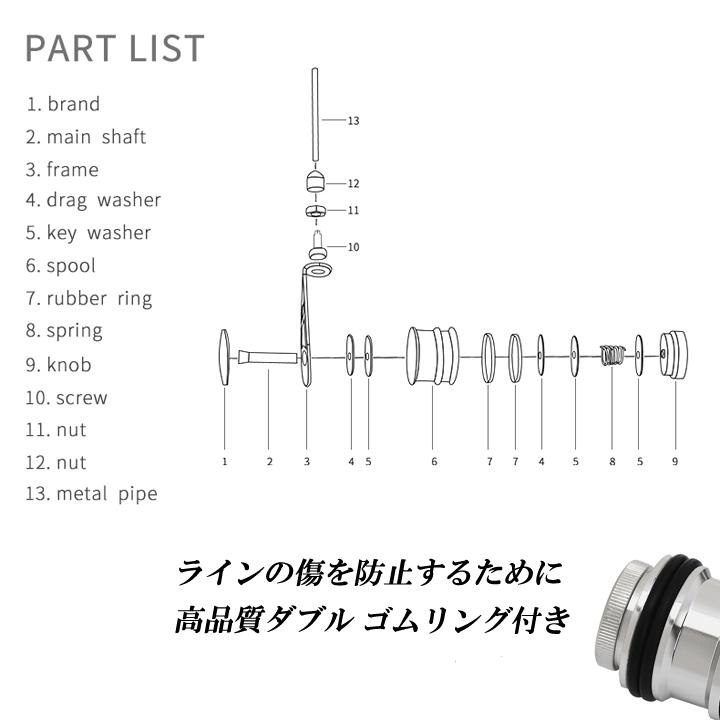 PART LIST

1. brand
2. main shaft
3. frame
4. drag washer
5. key washer
6. spool
7. rubber ring
8. spring
9. knob
10. screw
11. nut
12. nut
13. metal pipe

13
12
11
10

1 2 3 4 5 6 7 7 4 5 8 5 9

ラインの傷を防止するために
高品質ダブル ゴムリング付き