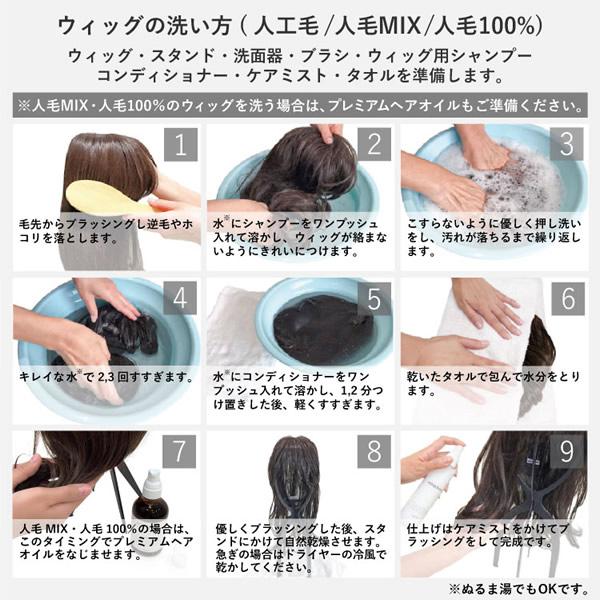 ウィッグの洗い方（人工毛/人毛MIX/人毛100%）

ウィッグ・スタンド・洗面器・ブラシ・ウィッグ用シャンプー
コンディショナー・ケアミスト・タオルを準備します。

※人毛MIX・人毛100%のウィッグを洗う場合は、プレミアムヘアオイルもご準備ください。

1
毛先からブラッシングし逆毛やホコリを落とします。

2
水※にシャンプーをワンプッシュ入れて溶かし、ウィッグが絡まないようにきれいにつけます。

3
こすらないように優しく押し洗いをし、汚れが落ちるまで繰り返します。

4
キレイな水※で2,3回すすぎます。

5
水※にコンディショナーをワンプッシュ入れて溶かし、1,2分つけ置きした後、軽くすすぎます。

6
乾いたタオルで包んで水分をとります。

7
人毛 MIX・人毛 100%の場合は、このタイミングでプレミアムヘアオイルをなじませます。

8
優しくブラッシングした後、スタンドにかけて自然乾燥させます。急ぎの場合はドライヤーの冷風で乾かしてください。

9
仕上げはケアミストをかけてブラッシングをして完成です。

※ぬるま湯でもOKです。