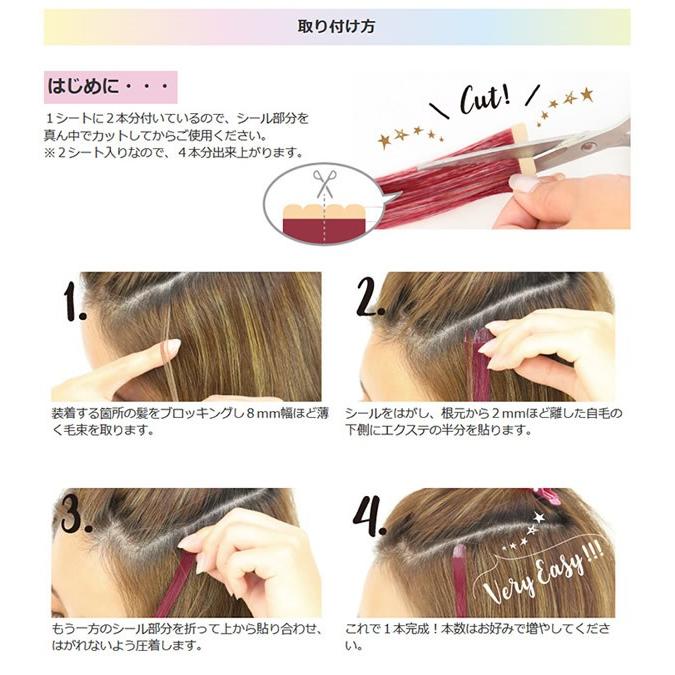 取り付け方

はじめに・・・

１シートに２本分付いているので、シール部分を真ん中でカットしてからご使用ください。
※２シート入りなので、４本分出来上がります。

Cut!

1.

装着する箇所の髪をブロッキングし８mm幅ほど薄く毛束を取ります。

2.

シールをはがし、根元から２mmほど離した自毛の下側にエクステの半分を貼ります。

3.

もう一方のシール部分を折って上から貼り合わせ、はがれないよう圧着します。

4.

Very Easy!!!

これで１本完成！本数はお好みで増やしてください。