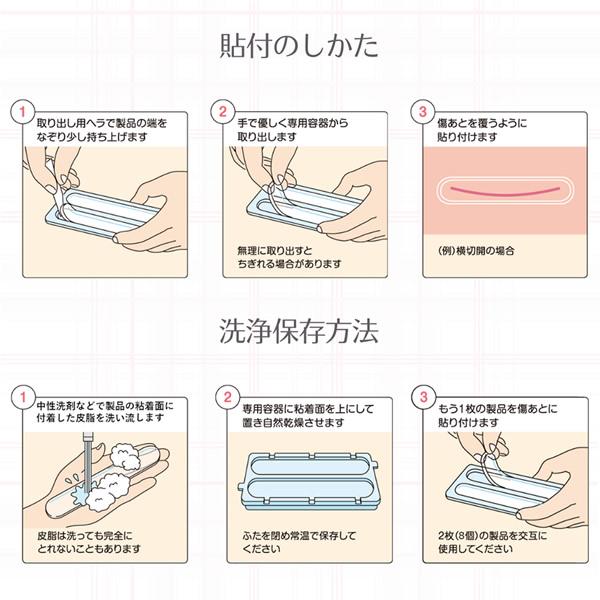 貼付のしかた

1
取り出し用ヘラで製品の端をなぞり少し持ち上げます

2
手で優しく専用容器から取り出します

無理に取り出すとちぎれる場合があります

3
傷あとを覆うように貼り付けます

(例)横切開の場合

洗浄保存方法

1
中性洗剤などで製品の粘着面に付着した皮脂を洗い流します

皮脂は洗っても完全にとれないこともあります

2
専用容器に粘着面を上にして置き自然乾燥させます

ふたを閉め常温で保存してください

3
もう1枚の製品を傷あとに貼り付けます

2枚(8個)の製品を交互に使用してください