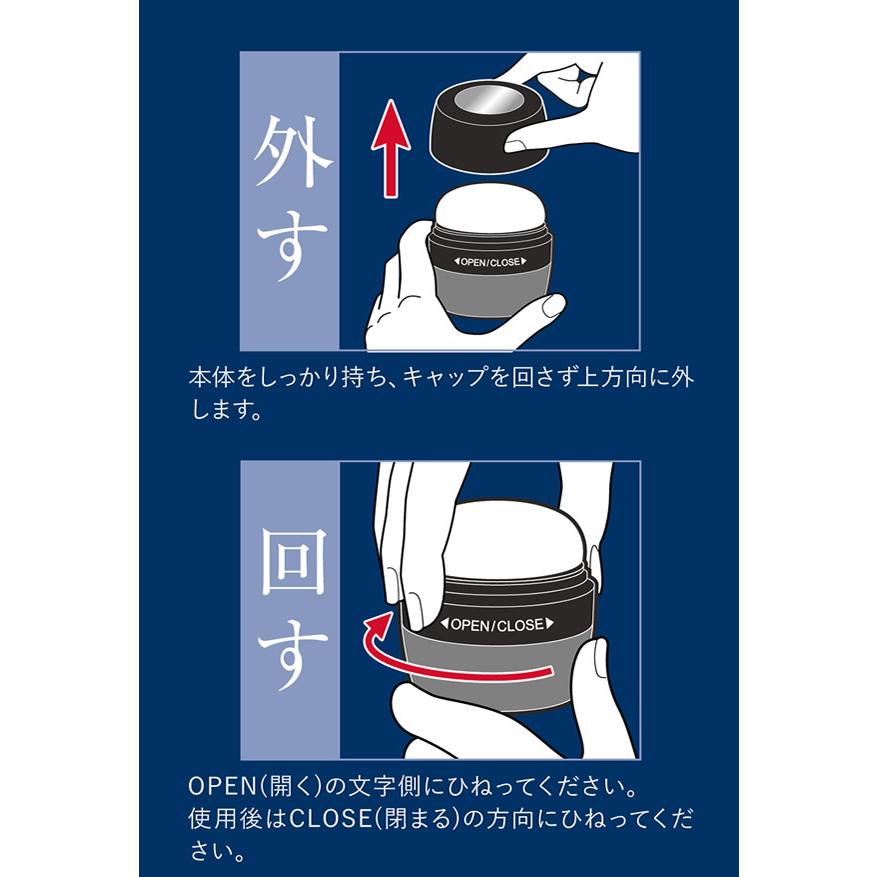 外す

◀OPEN/CLOSE▶

本体をしっかり持ち、キャップを回さず上方向に外します。

回す

◀OPEN/CLOSE▶

OPEN(開く)の文字側にひねってください。
使用後はCLOSE(閉まる)の方向にひねってください。