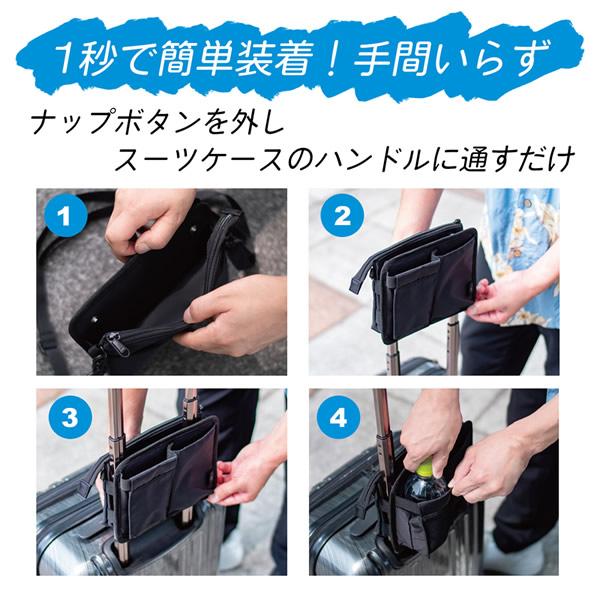 1秒で簡単装着！手間いらず

ナップボタンを外し
スーツケースのハンドルに通すだけ

1

2

3

4