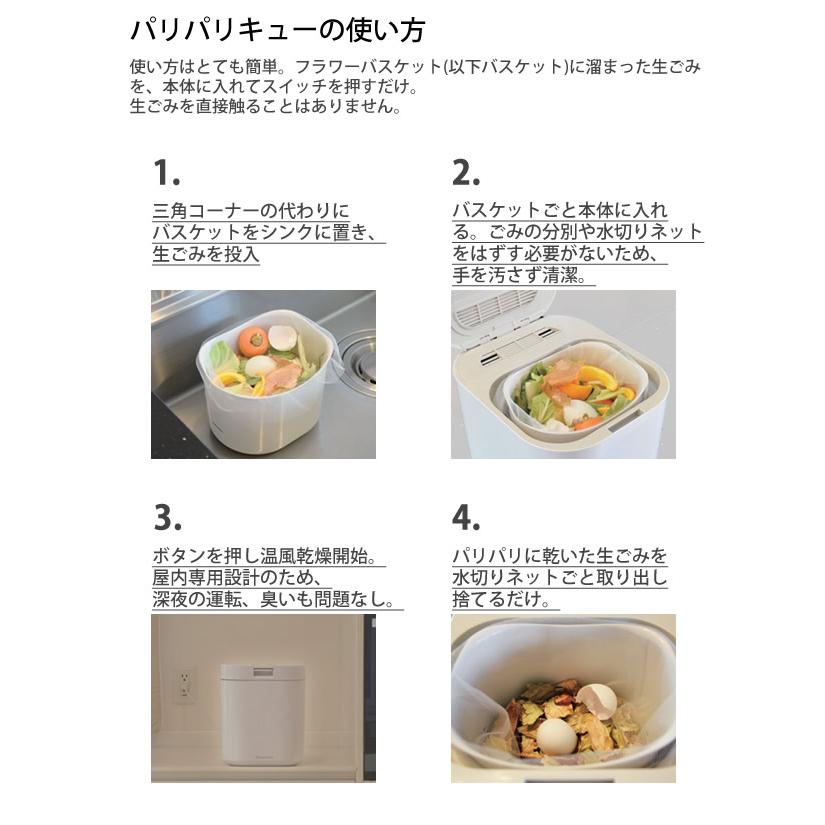 パリパリキューの使い方

使い方はとても簡単。フラワーバスケット(以下バスケット)に溜まった生ごみを、本体に入れてスイッチを押すだけ。
生ごみを直接触ることはありません。

1.

三角コーナーの代わりにバスケットをシンクに置き、生ごみを投入

2.

バスケットごと本体に入れる。ごみの分別や水切りネットをはずす必要がないため、手を汚さず清潔。

3.

ボタンを押し温風乾燥開始。屋内専用設計のため、深夜の運転、臭いも問題なし。

4.

パリパリに乾いた生ごみを水切りネットごと取り出し捨てるだけ。