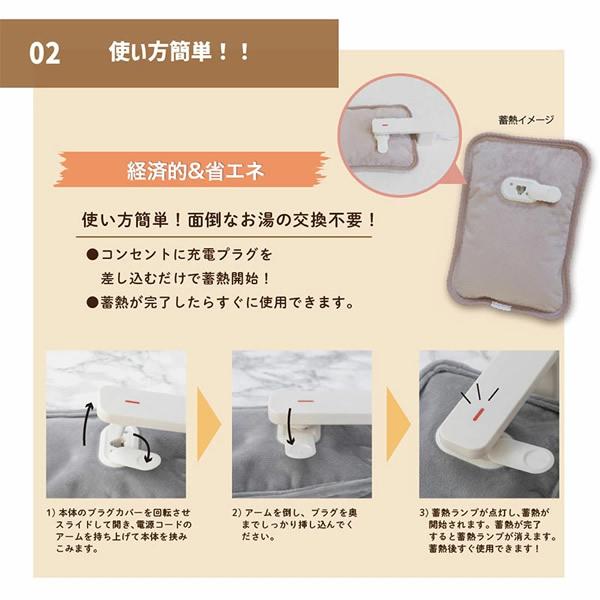 02 使い方簡単！！

蓄熱イメージ

経済的&省エネ

使い方簡単！面倒なお湯の交換不要！

●コンセントに充電プラグを差し込むだけで蓄熱開始！

●蓄熱が完了したらすぐに使用できます。

1）本体のプラグカバーを回転させスライドして開き、電源コードのアームを持ち上げて本体を挟みこみます。

2）アームを倒し、プラグを奥までしっかり挿し込んでください。

3）蓄熱ランプが点灯し、蓄熱が開始されます。蓄熱が完了すると蓄熱ランプが消えます。蓄熱後すぐ使用できます！