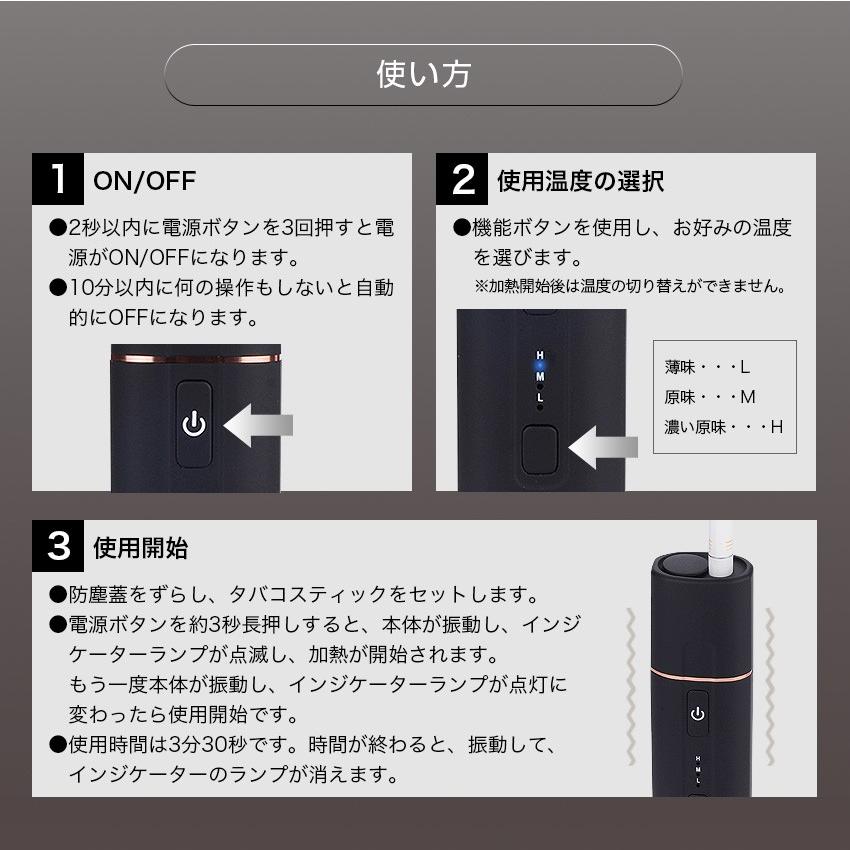 使い方

1 ON/OFF

●2秒以内に電源ボタンを3回押すと電源がON/OFFになります。
●10分以内に何の操作もしないと自動的にOFFになります。

2 使用温度の選択

●機能ボタンを使用し、お好みの温度を選びます。
※加熱開始後は温度の切り替えができません。

H
M
L

薄味・・・L
原味・・・M
濃い原味・・・H

3 使用開始

●防塵蓋をずらし、タバコスティックをセットします。
●電源ボタンを約3秒長押しすると、本体が振動し、インジケーターランプが点滅し、加熱が開始されます。
もう一度本体が振動し、インジケーターランプが点灯に変わったら使用開始です。
●使用時間は3分30秒です。時間が終わると、振動して、インジケーターのランプが消えます。

H
M
L