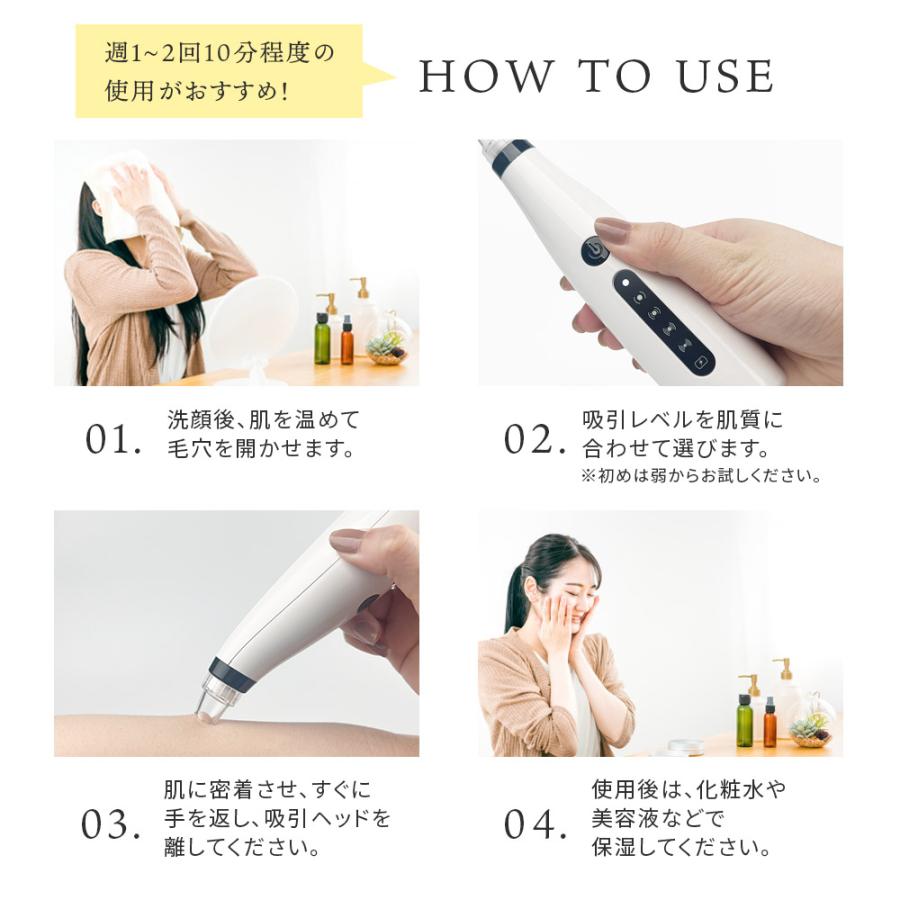 週1~2回10分程度の使用がおすすめ!

HOW TO USE

01. 洗顔後、肌を温めて毛穴を開かせます。

02. 吸引レベルを肌質に合わせて選びます。
※初めは弱からお試しください。

03. 肌に密着させ、すぐに手を返し、吸引ヘッドを離してください。

04. 使用後は、化粧水や美容液などで保湿してください。