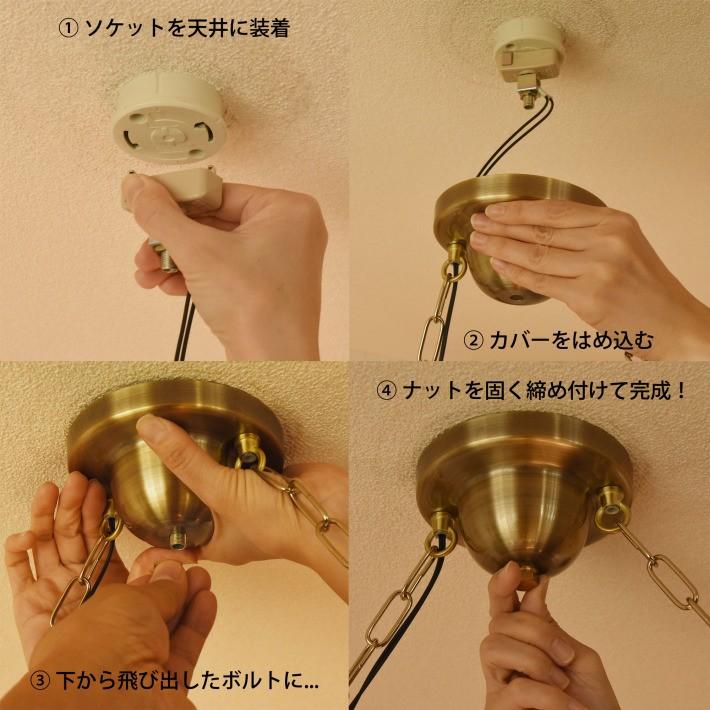 ① ソケットを天井に装着

② カバーをはめ込む

③ 下から飛び出したボルトに...

④ ナットを固く締め付けて完成！