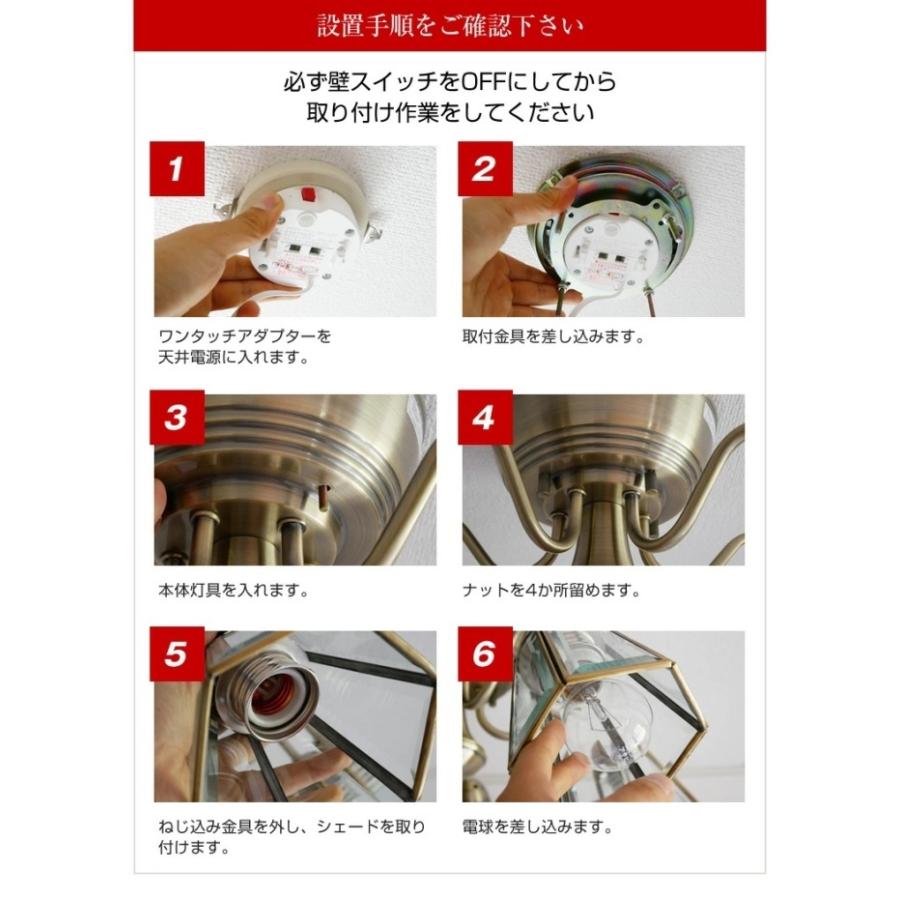 設置手順をご確認下さい

必ず壁スイッチをOFFにしてから
取り付け作業をしてください

1

ワンタッチアダプターを天井電源に入れます。

2

取付金具を差し込みます。

3

本体灯具を入れます。

4

ナットを4か所留めます。

5

ねじ込み金具を外し、シェードを取り付けます。

6

電球を差し込みます。