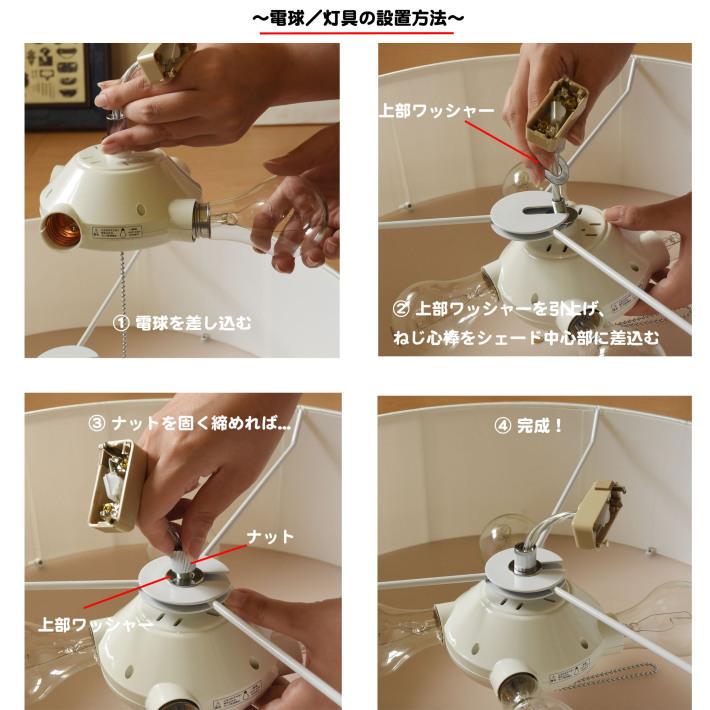 ～電球／灯具の設置方法～

① 電球を差し込む

上部ワッシャー

② 上部ワッシャーを引上げ、ねじ心棒をシェード中心部に差込む

③ ナットを固く締めれば…

ナット

上部ワッシャー

④ 完成！