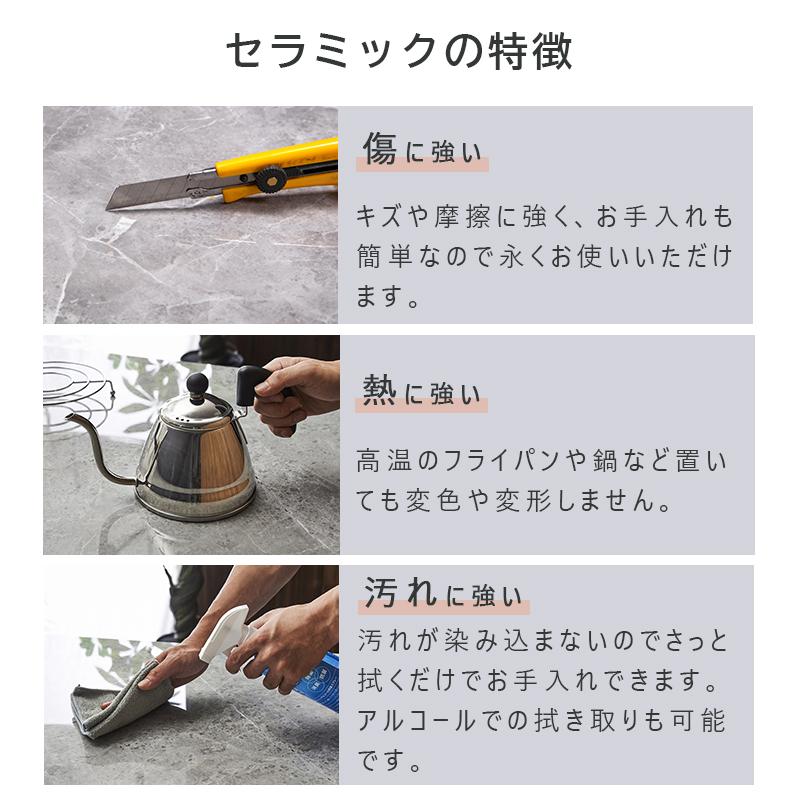 セラミックの特徴

傷に強い

キズや摩擦に強く、お手入れも簡単なので永くお使いいただけます。

熱に強い

高温のフライパンや鍋など置いても変色や変形しません。

汚れに強い

汚れが染み込まないのでさっと拭くだけでお手入れできます。アルコールでの拭き取りも可能です。