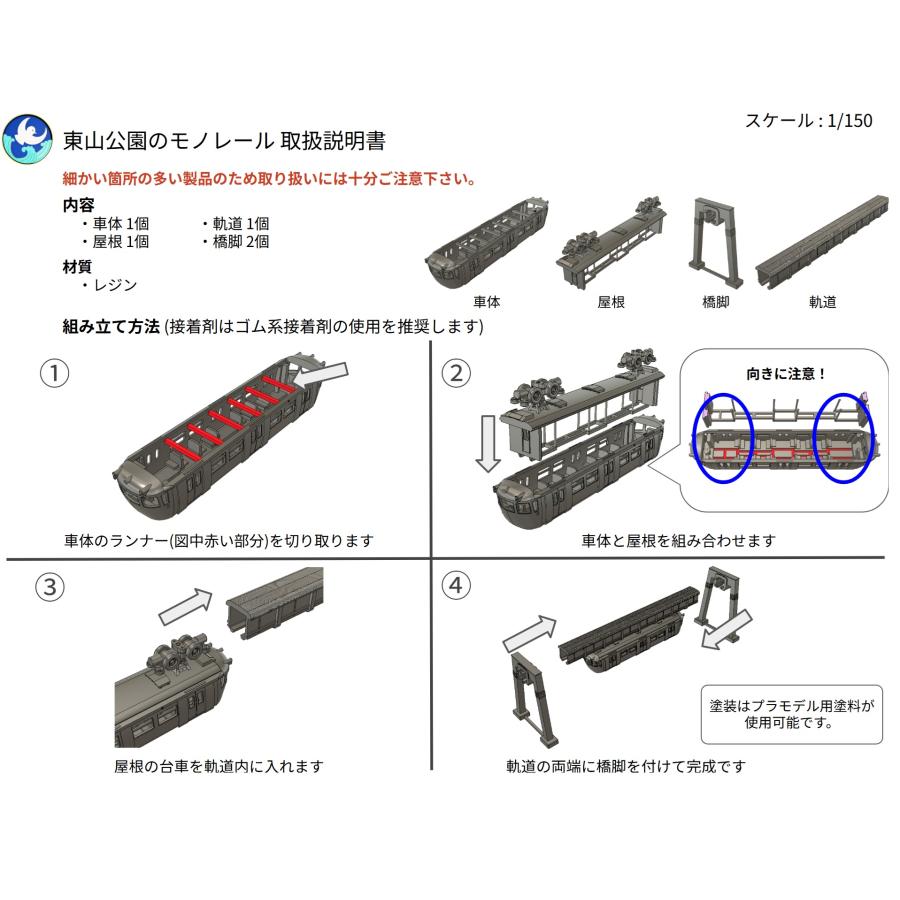 東山公園のモノレール 取扱説明書

スケール : 1/150

細かい箇所の多い製品のため取り扱いには十分ご注意下さい。

内容
・車体 1個
・屋根 1個
・軌道 1個
・橋脚 2個

材質
・レジン

車体

屋根

橋脚

軌道

組み立て方法 (接着剤はゴム系接着剤の使用を推奨します)

①

車体のランナー(図中赤い部分)を切り取ります

②

向きに注意！

車体と屋根を組み合わせます

③

屋根の台車を軌道内に入れます

④

塗装はプラモデル用塗料が使用可能です。

軌道の両端に橋脚を付けて完成です