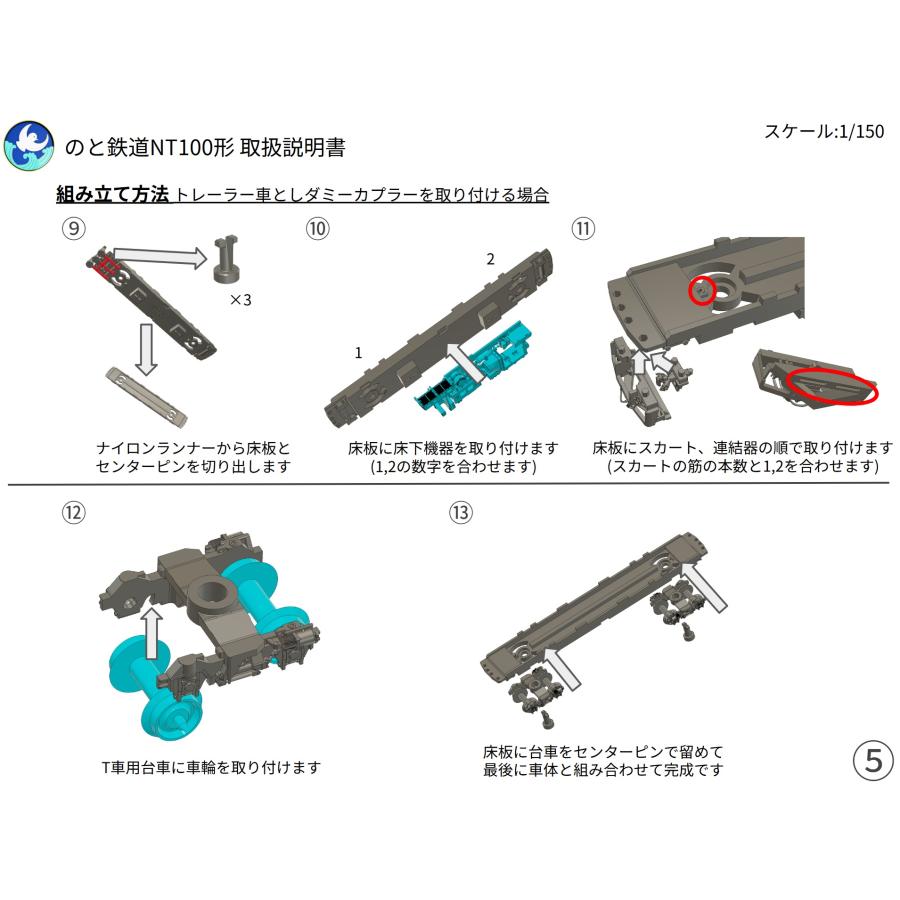 のと鉄道NT100形 取扱説明書

スケール:1/150

組み立て方法 トレーラー車としダミーカプラーを取り付ける場合

⑨

×3

ナイロンランナーから床板とセンターピンを切り出します

⑩

2

1

床板に床下機器を取り付けます
(1,2の数字を合わせます)

⑪

床板にスカート、連結器の順で取り付けます
(スカートの筋の本数と1,2を合わせます)

⑫

T車用台車に車輪を取り付けます

⑬

床板に台車をセンターピンで留めて
最後に車体と組み合わせて完成です

⑤