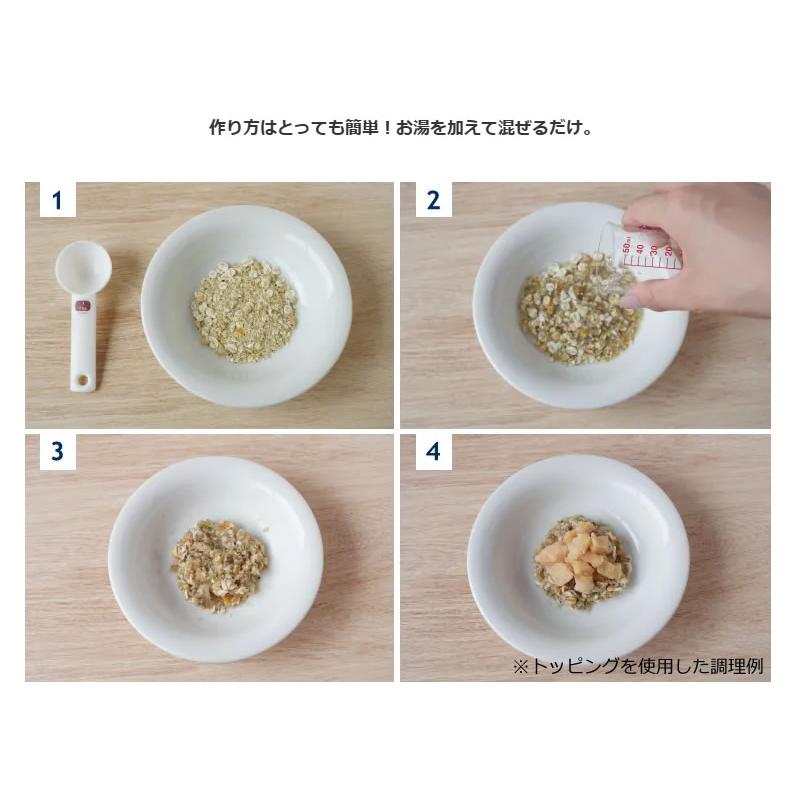 作り方はとっても簡単！お湯を加えて混ぜるだけ。

1

2

50ml 40 30 20

3

4

※トッピングを使用した調理例