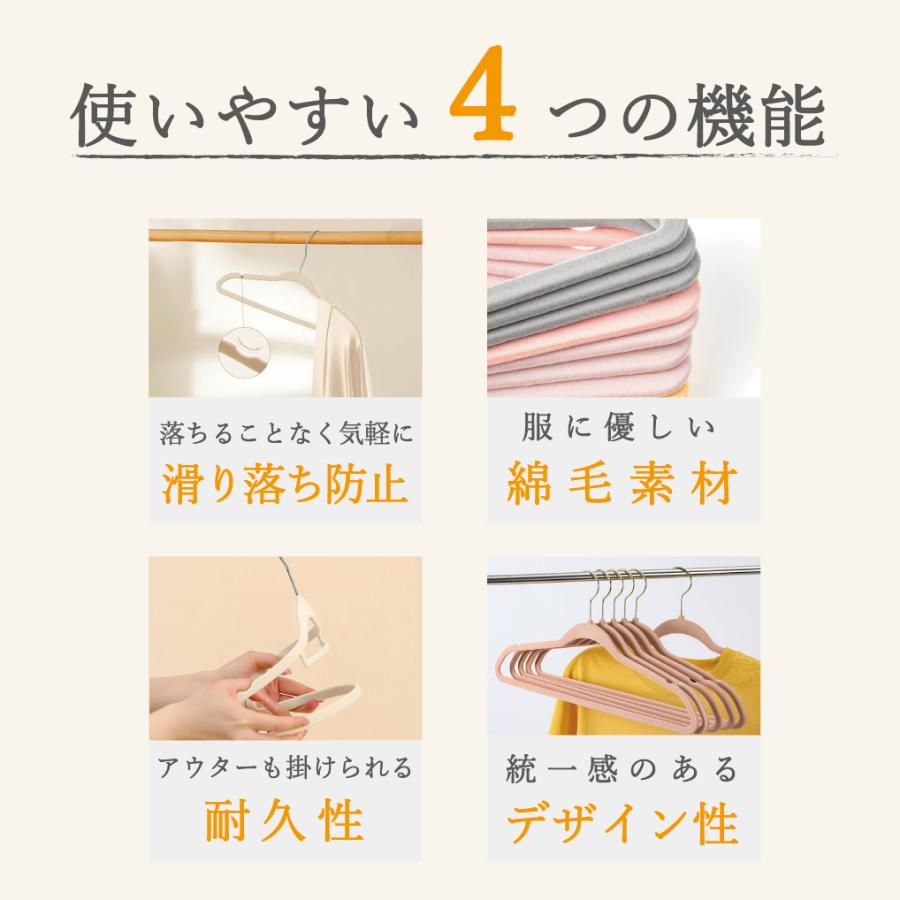 使いやすい 4 つの機能

落ちることなく気軽に
滑り落ち防止

服に優しい
綿毛素材

アウターも掛けられる
耐久性

統一感のある
デザイン性