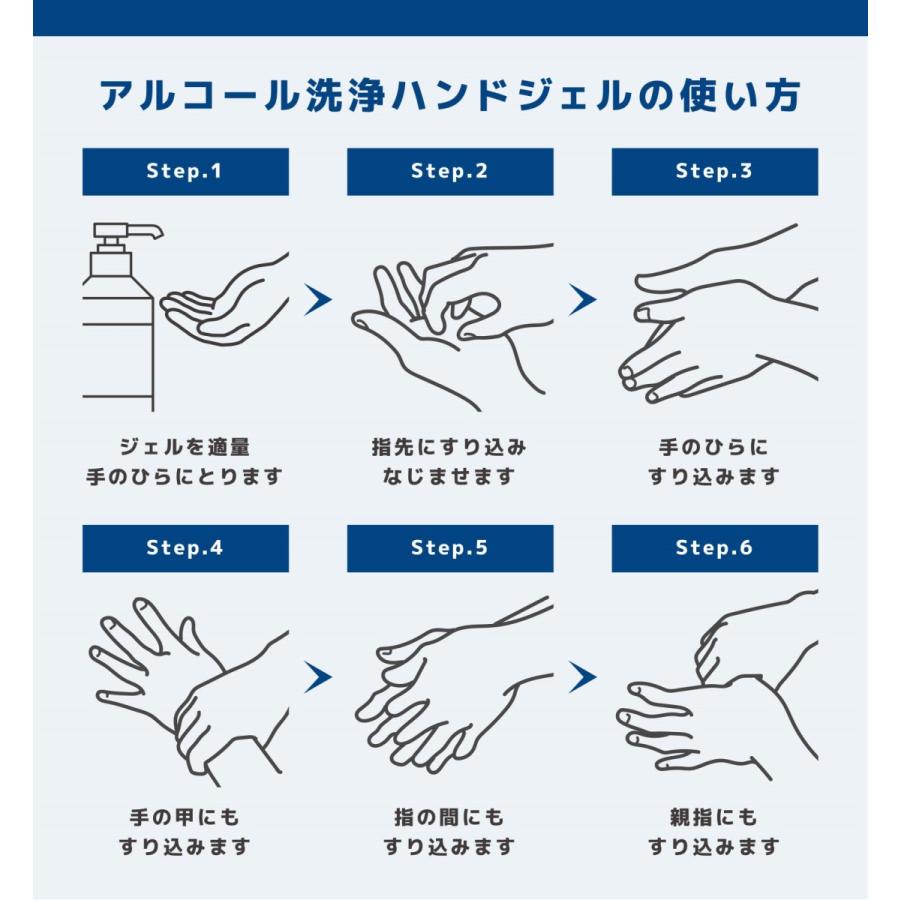 アルコール洗浄ハンドジェルの使い方

Step.1

ジェルを適量
手のひらにとります

Step.2

指先にすり込み
なじませます

Step.3

手のひらに
すり込みます

Step.4

手の甲にも
すり込みます

Step.5

指の間にも
すり込みます

Step.6

親指にも
すり込みます