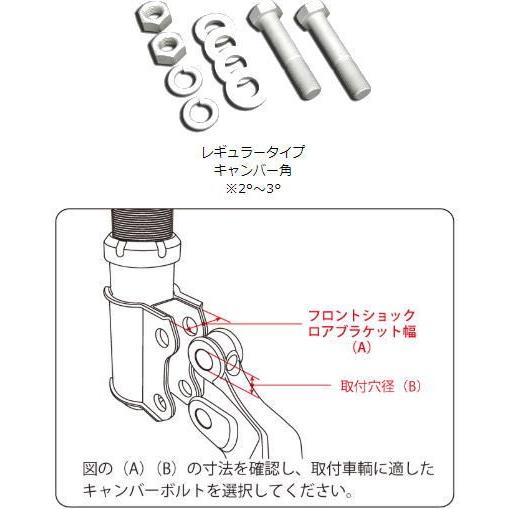 レギュラータイプ
キャンバー角
※2°～3°

フロントショック
ロアブラケット幅
（A）

取付穴径（B）

図の（A）（B）の寸法を確認し、取付車輌に適したキャンバーボルトを選択してください。