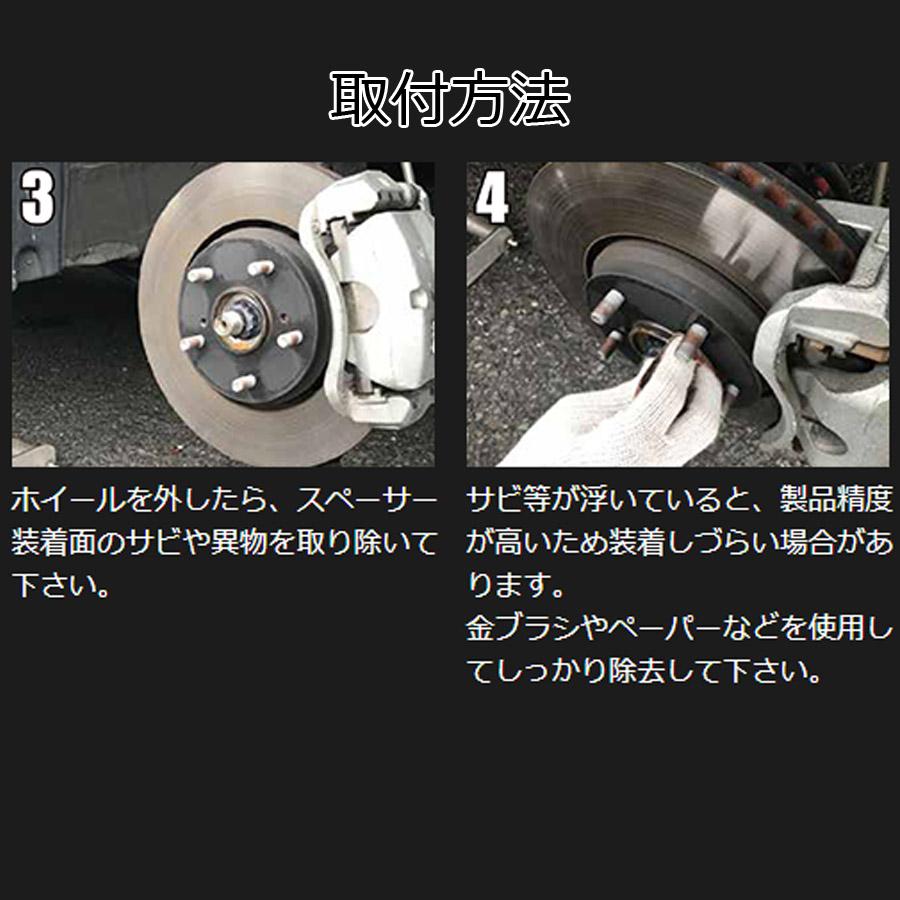 取付方法

3

ホイールを外したら、スペーサー装着面のサビや異物を取り除いて下さい。

4

サビ等が浮いていると、製品精度が高いため装着しづらい場合があります。
金ブラシやペーパーなどを使用してしっかり除去して下さい。