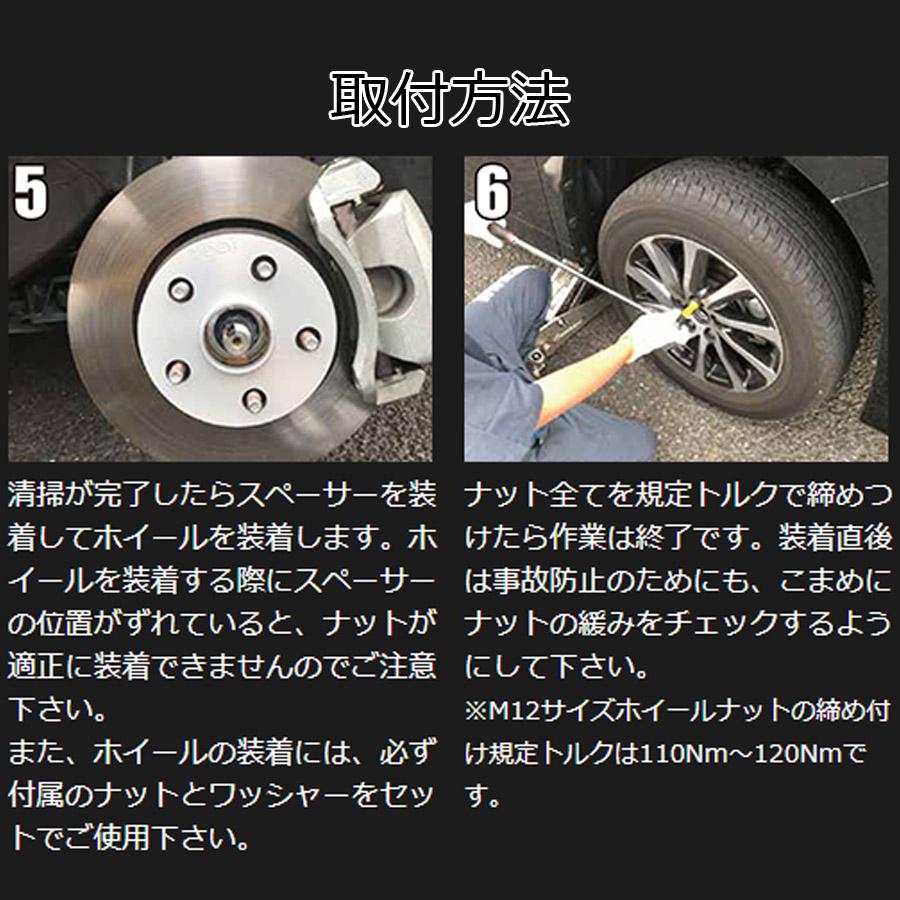 取付方法

5

清掃が完了したらスペーサーを装着してホイールを装着します。ホイールを装着する際にスペーサーの位置がずれていると、ナットが適正に装着できませんのでご注意下さい。
また、ホイールの装着には、必ず付属のナットとワッシャーをセットでご使用下さい。

6

ナット全てを規定トルクで締めつけたら作業は終了です。装着直後は事故防止のためにも、こまめにナットの緩みをチェックするようにして下さい。
※M12サイズホイールナットの締め付け規定トルクは110Nm～120Nmです。