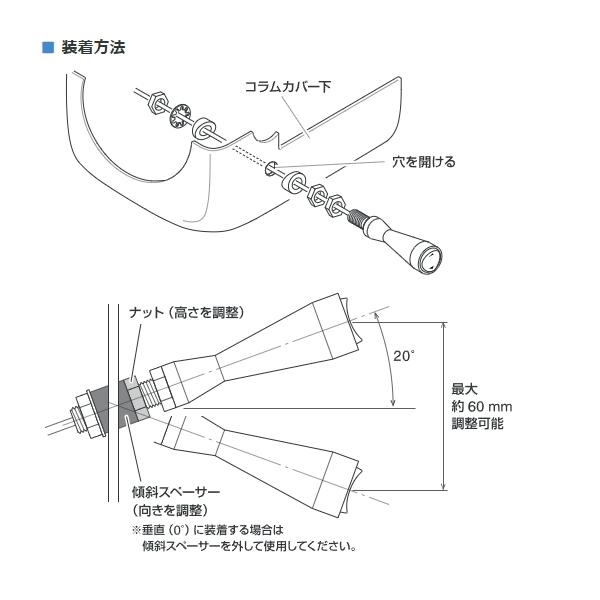 ■ 装着方法

コラムカバー下

穴を開ける

ナット（高さを調整）

20°

最大
約 60 mm
調整可能

傾斜スペーサー
（向きを調整）

※垂直（0°）に装着する場合は
傾斜スペーサーを外して使用してください。