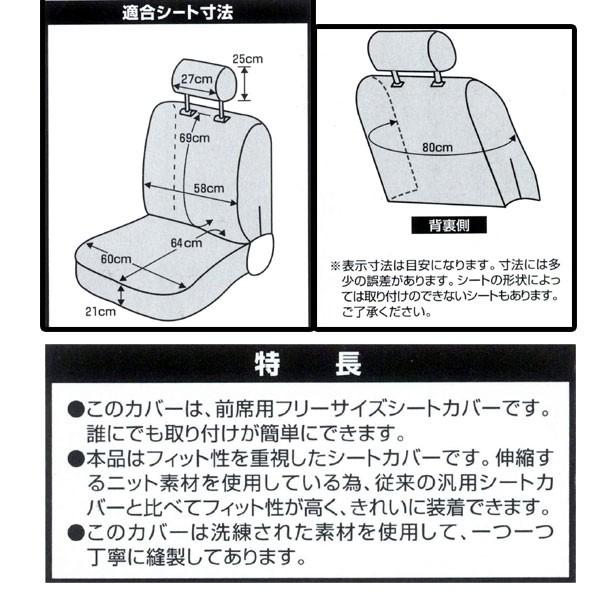 適合シート寸法

25cm
27cm
69cm
58cm
64cm
60cm
21cm

80cm

背裏側

※表示寸法は目安になります。寸法には多少の誤差があります。シートの形状によっては取り付けのできないシートもあります。ご了承ください。

特　長

●このカバーは、前席用フリーサイズシートカバーです。誰にでも取り付けが簡単にできます。
●本品はフィット性を重視したシートカバーです。伸縮するニット素材を使用している為、従来の汎用シートカバーと比べてフィット性が高く、きれいに装着できます。
●このカバーは洗練された素材を使用して、一つ一つ丁寧に縫製してあります。