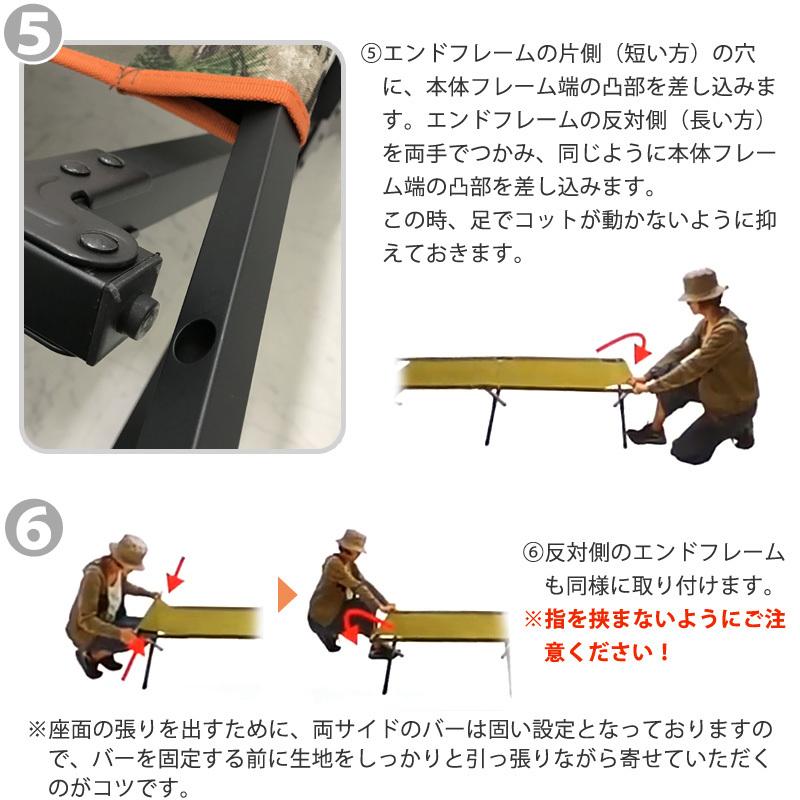 5

⑤エンドフレームの片側（短い方）の穴に、本体フレーム端の凸部を差し込みます。エンドフレームの反対側（長い方）を両手でつかみ、同じように本体フレーム端の凸部を差し込みます。
この時、足でコットが動かないように抑えておきます。

6

⑥反対側のエンドフレームも同様に取り付けます。
※指を挟まないようにご注意ください！

※座面の張りを出すために、両サイドのバーは固い設定となっておりますので、バーを固定する前に生地をしっかりと引っ張りながら寄せていただくのがコツです。