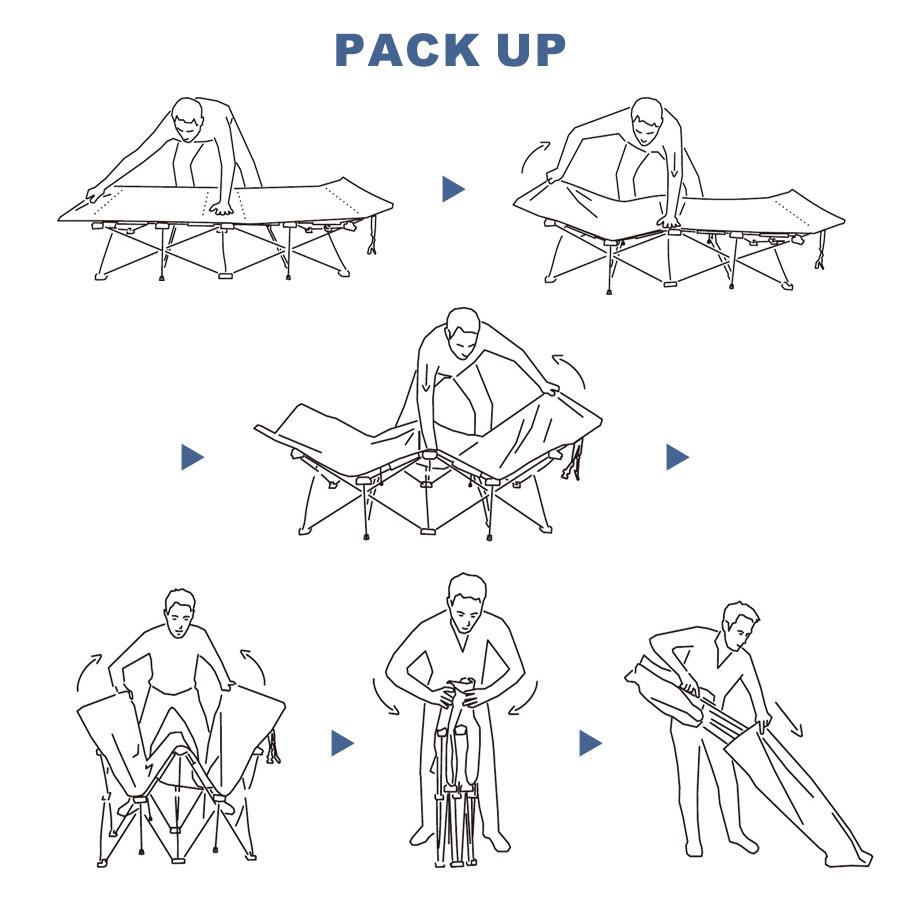 PACK UP