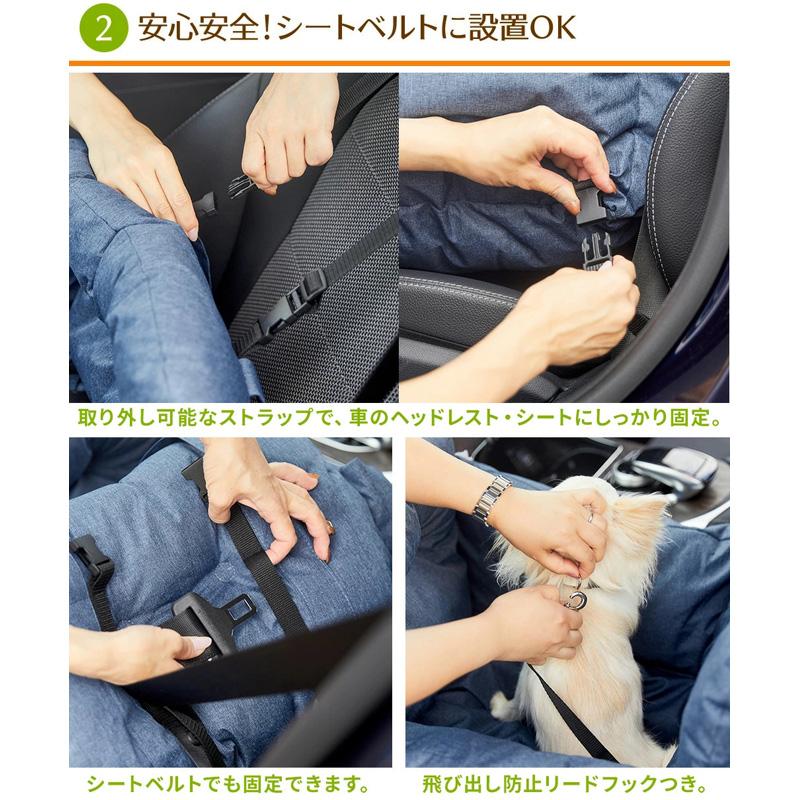 2 安心安全!シートベルトに設置OK

取り外し可能なストラップで、車のヘッドレスト・シートにしっかり固定。

シートベルトでも固定できます。

飛び出し防止リードフックつき。