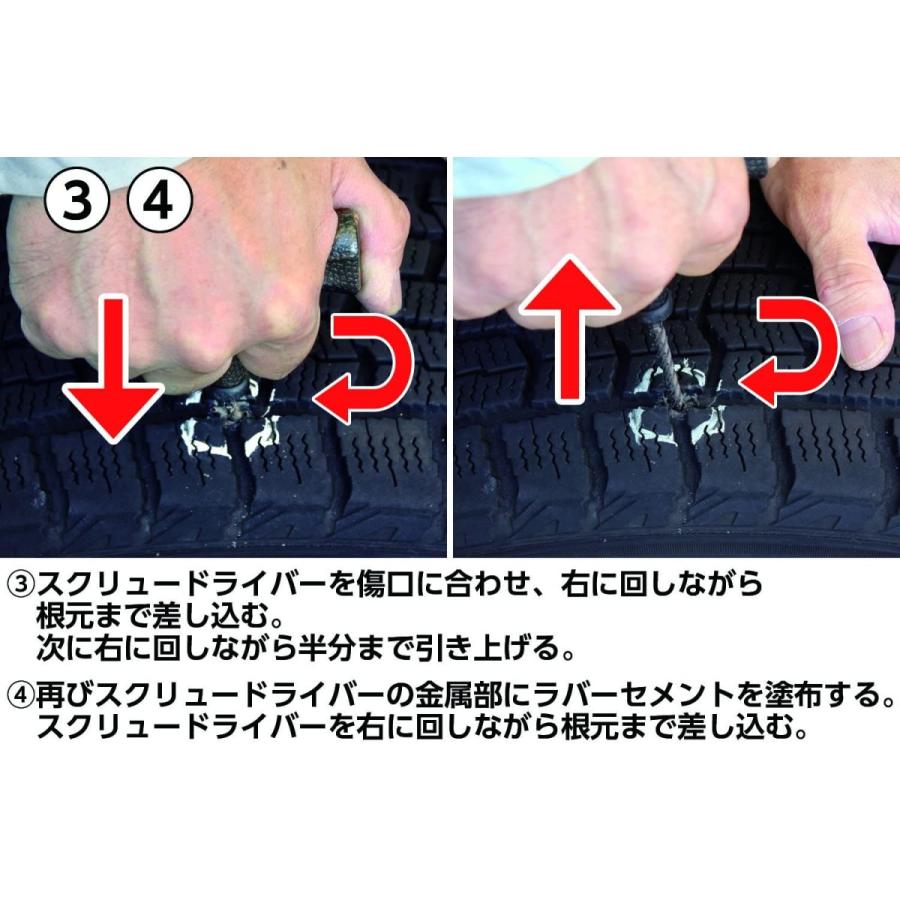 ③ ④

③スクリュードライバーを傷口に合わせ、右に回しながら根元まで差し込む。
次に右に回しながら半分まで引き上げる。

④再びスクリュードライバーの金属部にラバーセメントを塗布する。
スクリュードライバーを右に回しながら根元まで差し込む。