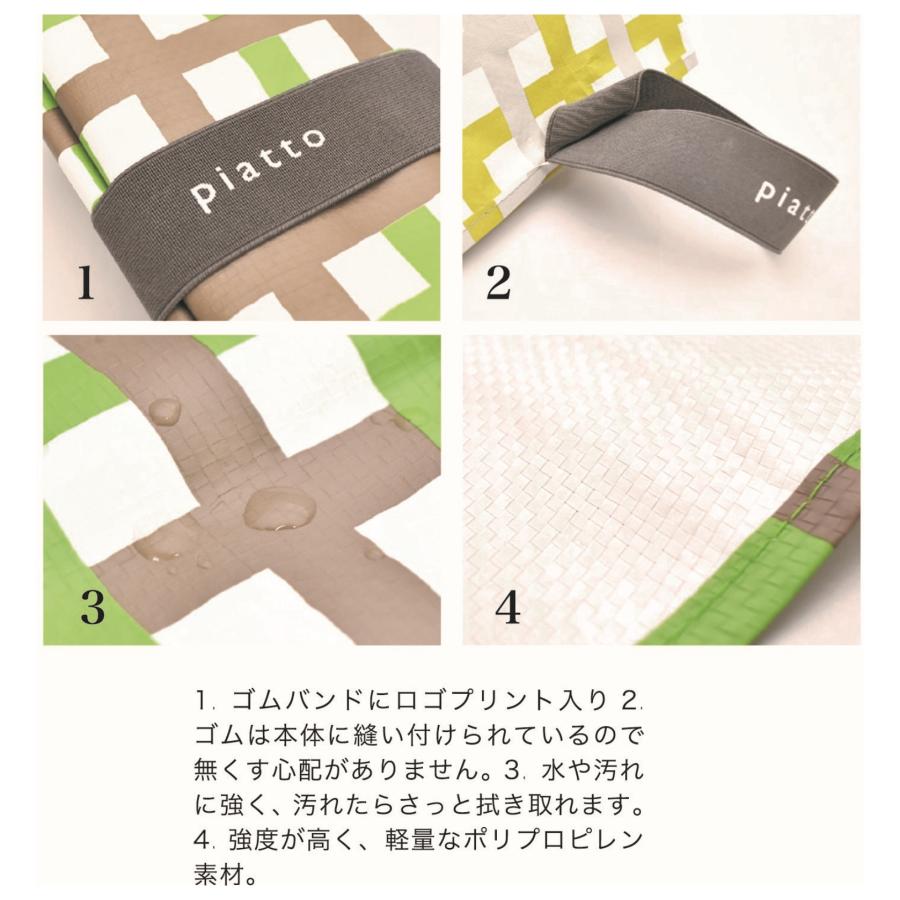 piatto

1

piatto

2

3

4

1. ゴムバンドにロゴプリント入り 2. ゴムは本体に縫い付けられているので無くす心配がありません。3. 水や汚れに強く、汚れたらさっと拭き取れます。4. 強度が高く、軽量なポリプロピレン素材。