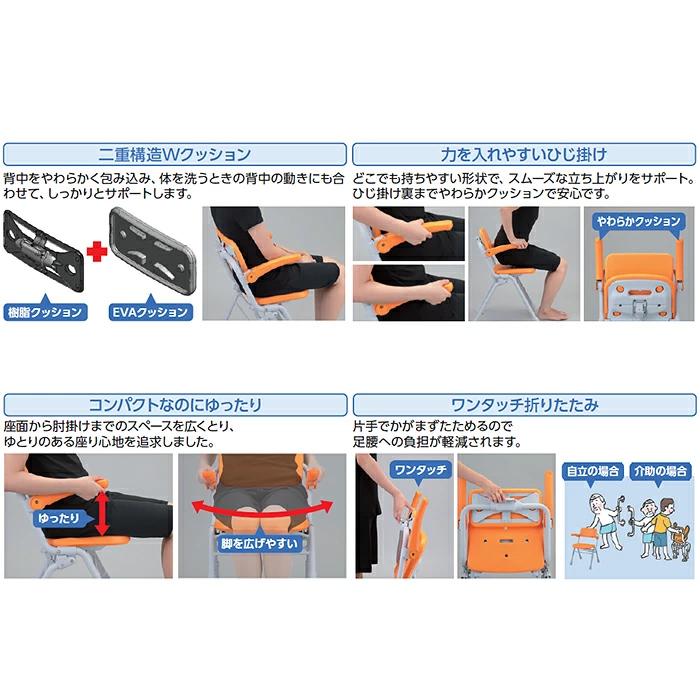 二重構造Wクッション

背中をやわらかく包み込み、体を洗うときの背中の動きにも合わせて、しっかりとサポートします。

樹脂クッション

EVAクッション

力を入れやすいひじ掛け

どこでも持ちやすい形状で、スムーズな立ち上がりをサポート。ひじ掛け裏までやわらかクッションで安心です。

やわらかクッション

コンパクトなのにゆったり

座面から肘掛けまでのスペースを広くとり、ゆとりのある座り心地を追求しました。

ゆったり

脚を広げやすい

ワンタッチ折りたたみ

片手でかがまずたためるので足腰への負担が軽減されます。

ワンタッチ

自立の場合

介助の場合