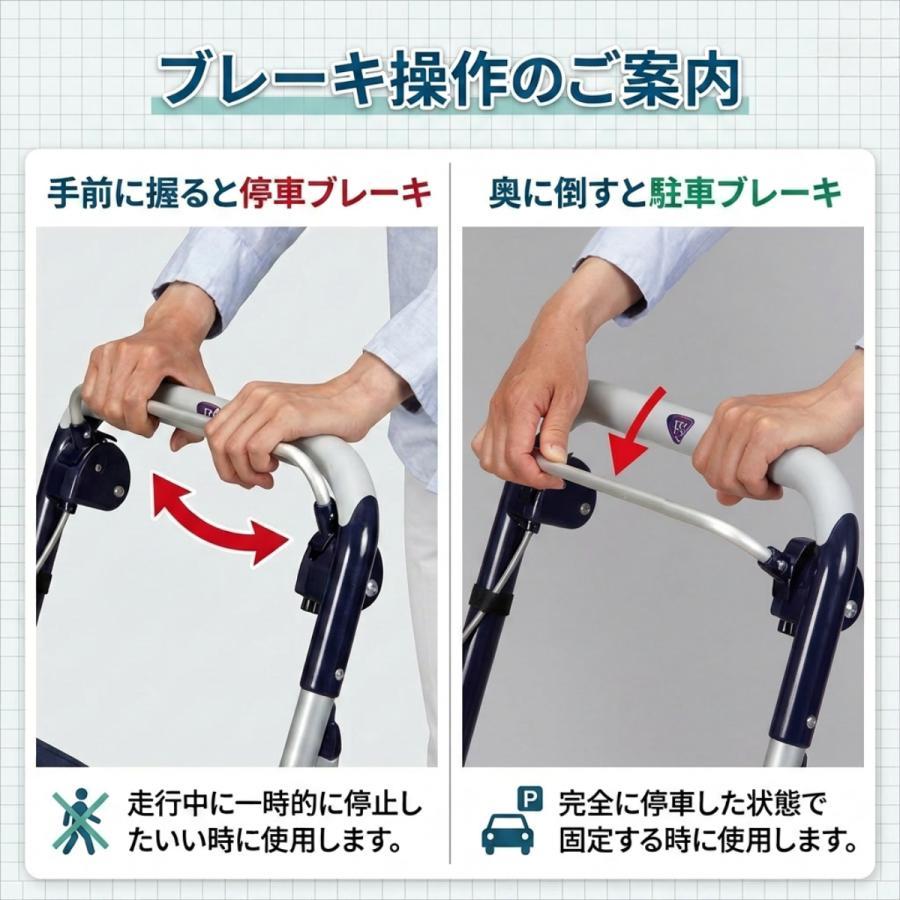 ブレーキ操作のご案内

手前に握ると停車ブレーキ

走行中に一時的に停止したいい時に使用します。

奥に倒すと駐車ブレーキ

P

完全に停車した状態で固定する時に使用します。