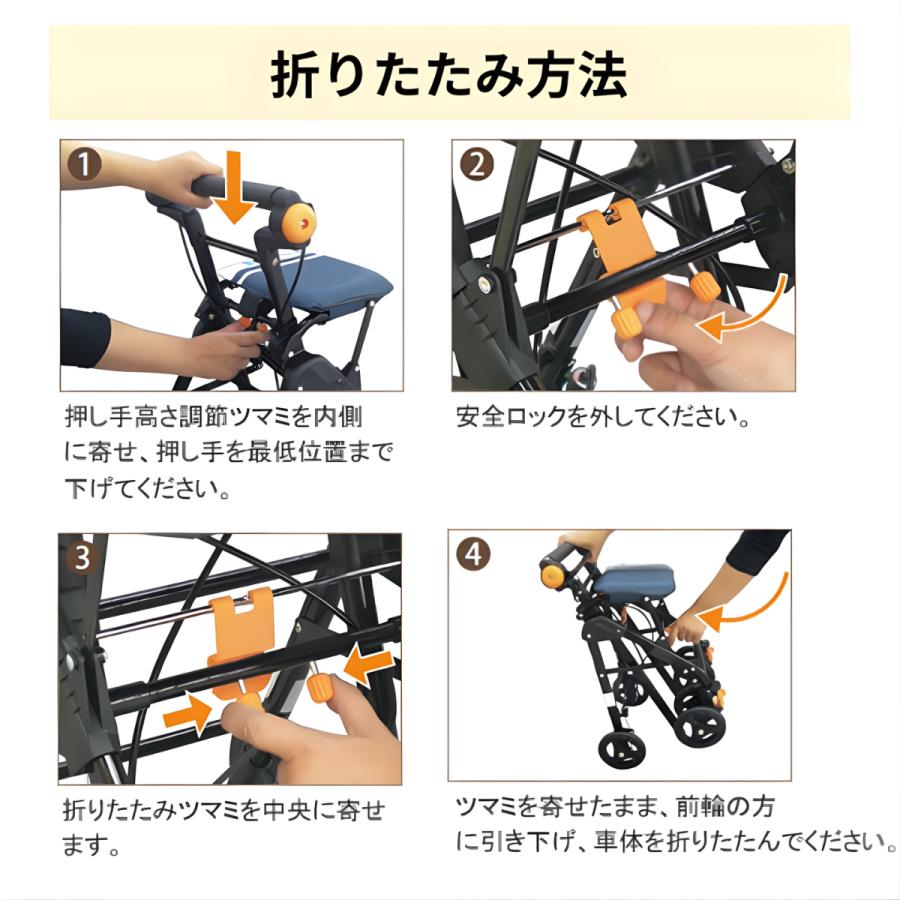 折りたたみ方法

1

押し手高さ調節ツマミを内側に寄せ、押し手を最低位置まで下げてください。

2

安全ロックを外してください。

3

折りたたみツマミを中央に寄せます。

4

ツマミを寄せたまま、前輪の方に引き下げ、車体を折りたたんでください。