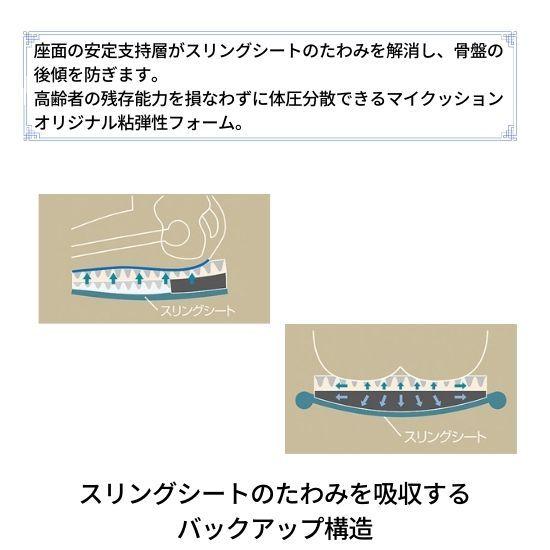 座面の安定支持層がスリングシートのたわみを解消し、骨盤の後傾を防ぎます。
高齢者の残存能力を損なわずに体圧分散できるマイクッションオリジナル粘弾性フォーム。

スリングシート

スリングシート

スリングシートのたわみを吸収する
バックアップ構造