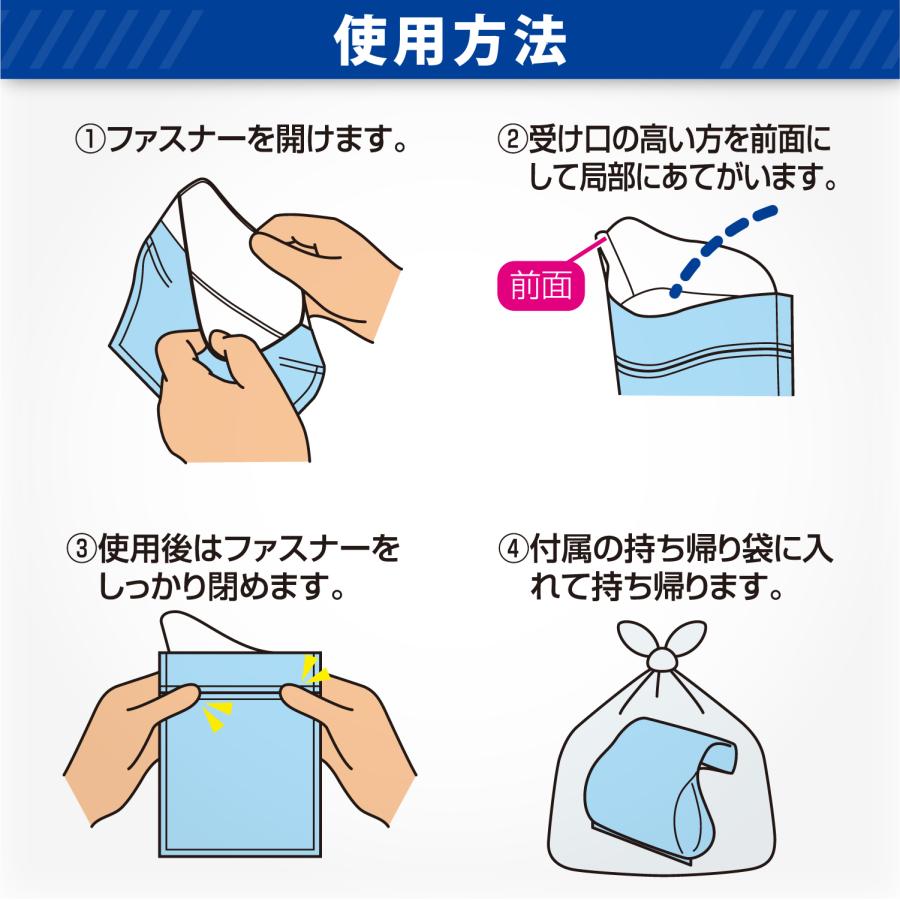 使用方法

①ファスナーを開けます。

②受け口の高い方を前面にして局部にあてがいます。

前面

③使用後はファスナーをしっかり閉めます。

④付属の持ち帰り袋に入れて持ち帰ります。