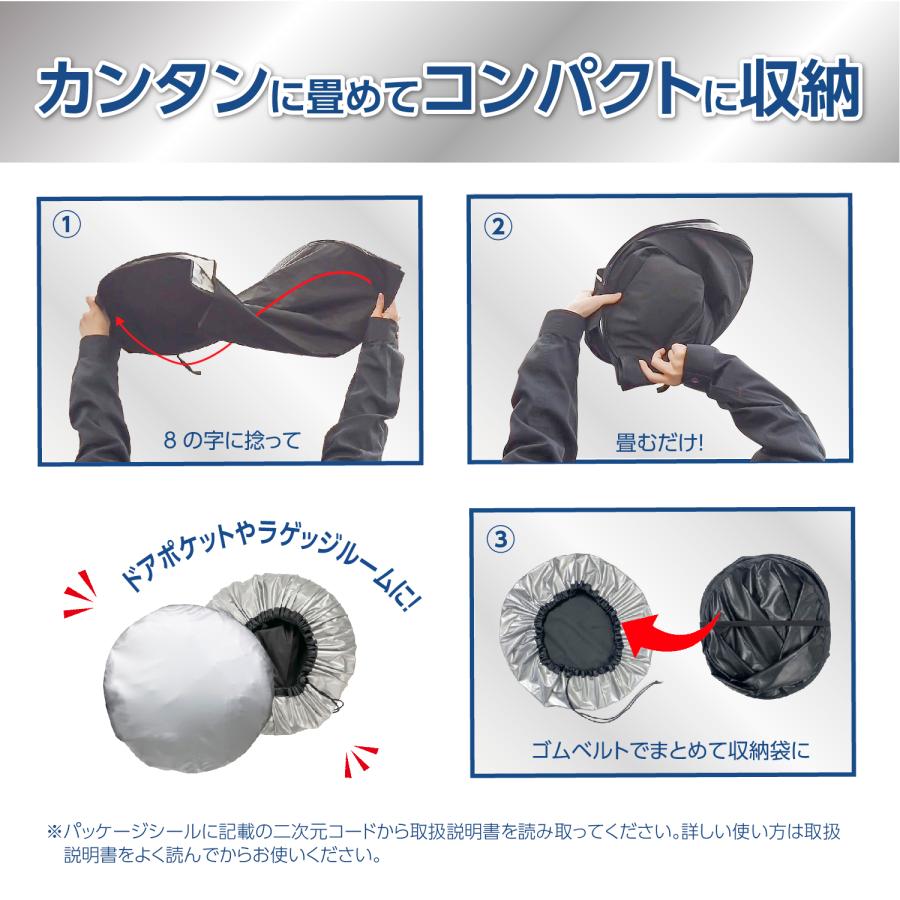 カンタンに畳めてコンパクトに収納

①
8 の字に捻って

②
畳むだけ!

ドアポケットやラゲッジルームに!

③
ゴムベルトでまとめて収納袋に

※パッケージシールに記載の二次元コードから取扱説明書を読み取ってください。詳しい使い方は取扱説明書をよく読んでからお使いください。