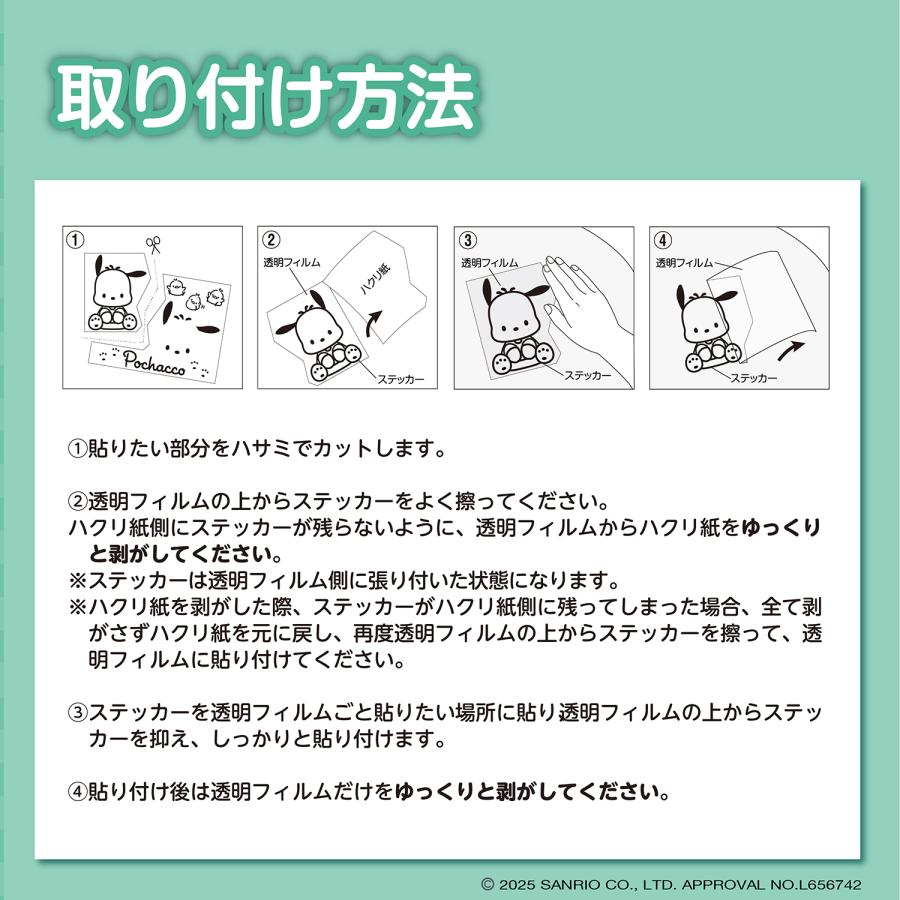 取り付け方法

①

Pochacco

②

透明フィルム

ハクリ紙

ステッカー

③

透明フィルム

ステッカー

④

透明フィルム

ステッカー

①貼りたい部分をハサミでカットします。

②透明フィルムの上からステッカーをよく擦ってください。
ハクリ紙側にステッカーが残らないように、透明フィルムからハクリ紙をゆっくりと剥がしてください。
※ステッカーは透明フィルム側に張り付いた状態になります。
※ハクリ紙を剥がした際、ステッカーがハクリ紙側に残ってしまった場合、全て剥がさずハクリ紙を元に戻し、再度透明フィルムの上からステッカーを擦って、透明フィルムに貼り付けてください。

③ステッカーを透明フィルムごと貼りたい場所に貼り透明フィルムの上からステッカーを抑え、しっかりと貼り付けます。

④貼り付け後は透明フィルムだけをゆっくりと剥がしてください。

© 2025 SANRIO CO., LTD. APPROVAL NO.L656742