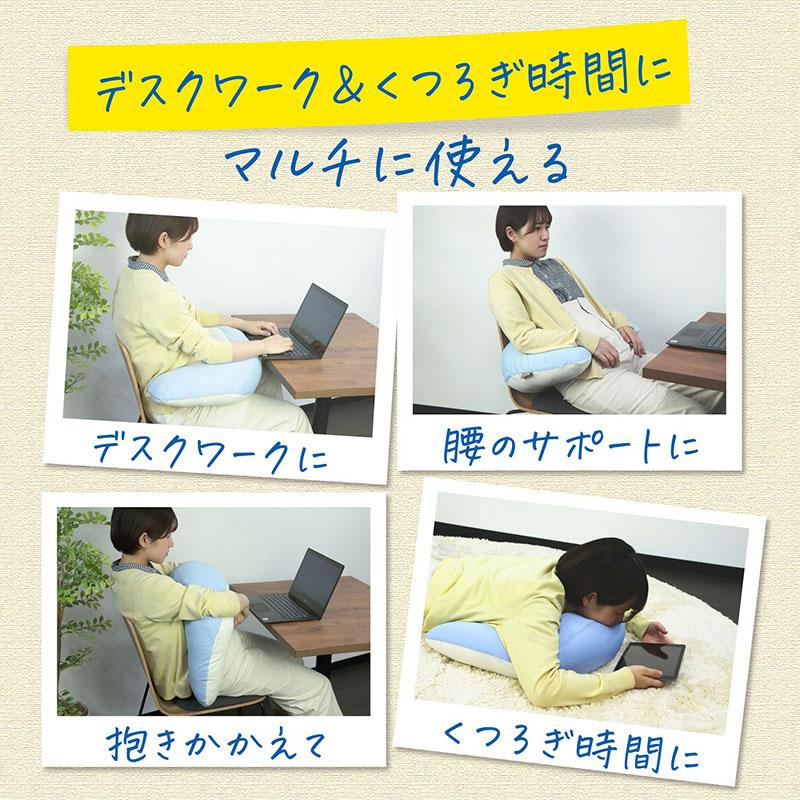 デスクワーク＆くつろぎ時間に

マルチに使える

デスクワークに

腰のサポートに

抱きかかえて

くつろぎ時間に