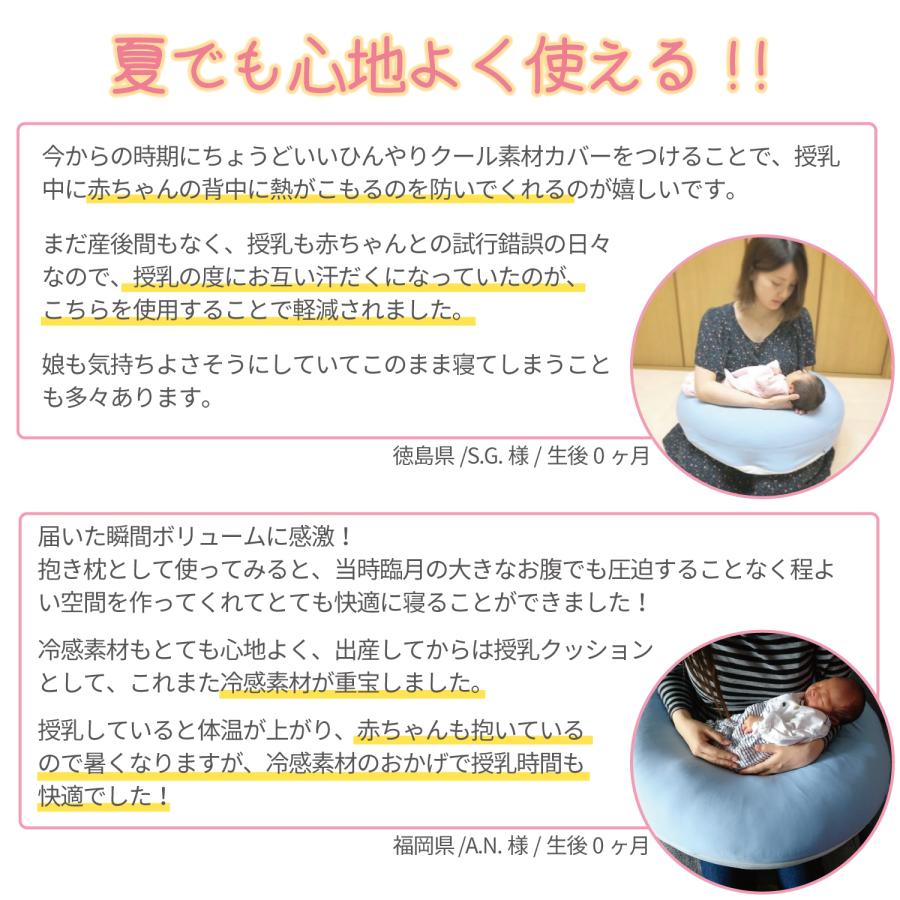 夏でも心地よく使える！！

今からの時期にちょうどいいひんやりクール素材カバーをつけることで、授乳中に赤ちゃんの背中に熱がこもるのを防いでくれるのが嬉しいです。

まだ産後間もなく、授乳も赤ちゃんとの試行錯誤の日々なので、授乳の度にお互い汗だくになっていたのが、こちらを使用することで軽減されました。

娘も気持ちよさそうにしていてこのまま寝てしまうことも多々あります。

徳島県 /S.G. 様 / 生後 0 ヶ月

届いた瞬間ボリュームに感激！
抱き枕として使ってみると、当時臨月の大きなお腹でも圧迫することなく程よい空間を作ってくれてとても快適に寝ることができました！

冷感素材もとても心地よく、出産してからは授乳クッションとして、これまた冷感素材が重宝しました。

授乳していると体温が上がり、赤ちゃんも抱いているので暑くなりますが、冷感素材のおかげで授乳時間も快適でした！

福岡県 /A.N. 様 / 生後 0 ヶ月