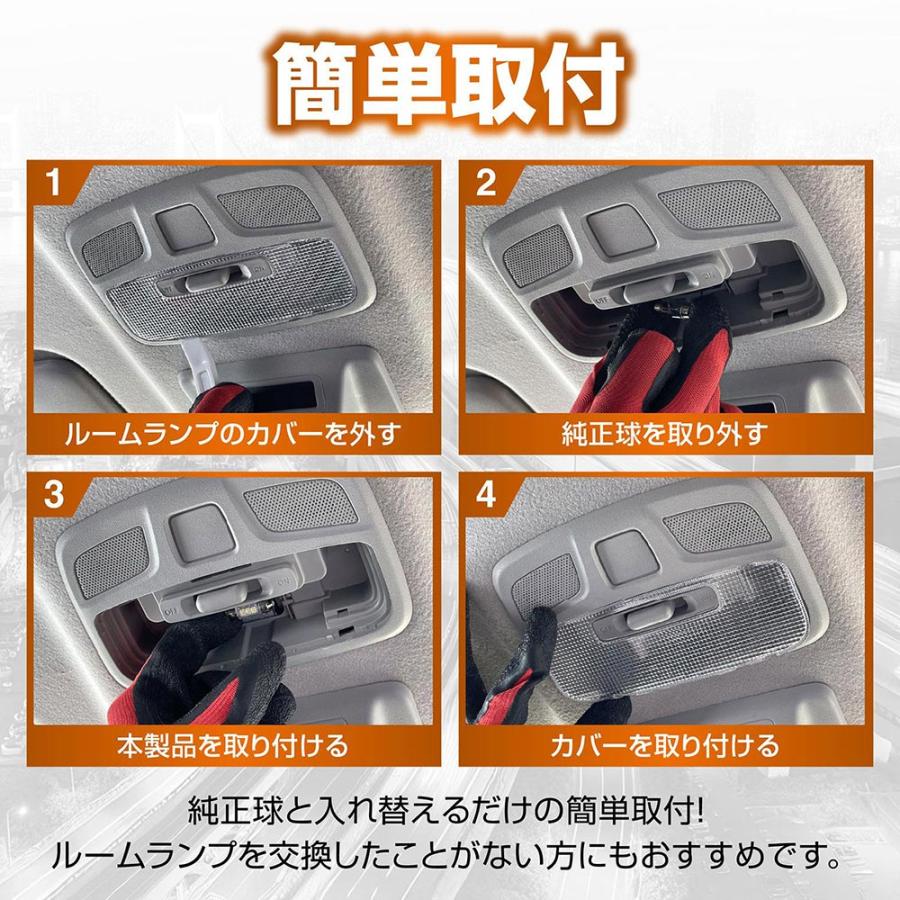 簡単取付

1
ルームランプのカバーを外す

2
純正球を取り外す

3
本製品を取り付ける

4
カバーを取り付ける

純正球と入れ替えるだけの簡単取付!
ルームランプを交換したことがない方にもおすすめです。