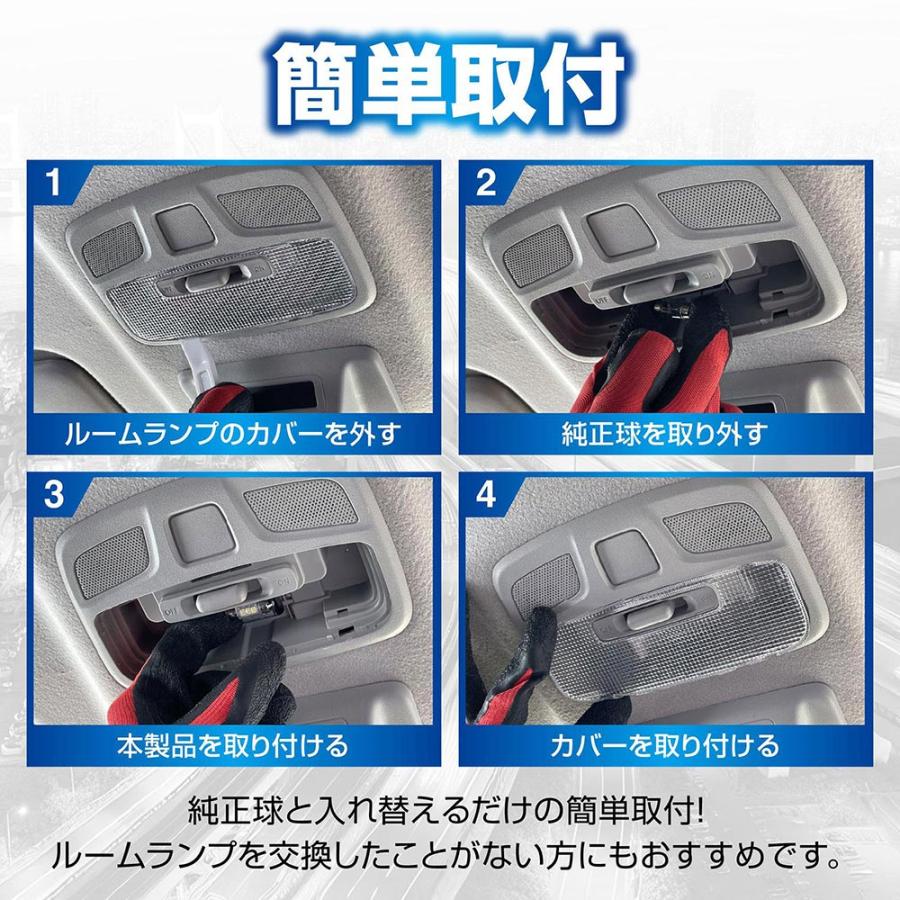 簡単取付

1
ルームランプのカバーを外す

2
純正球を取り外す

3
本製品を取り付ける

4
カバーを取り付ける

純正球と入れ替えるだけの簡単取付!
ルームランプを交換したことがない方にもおすすめです。