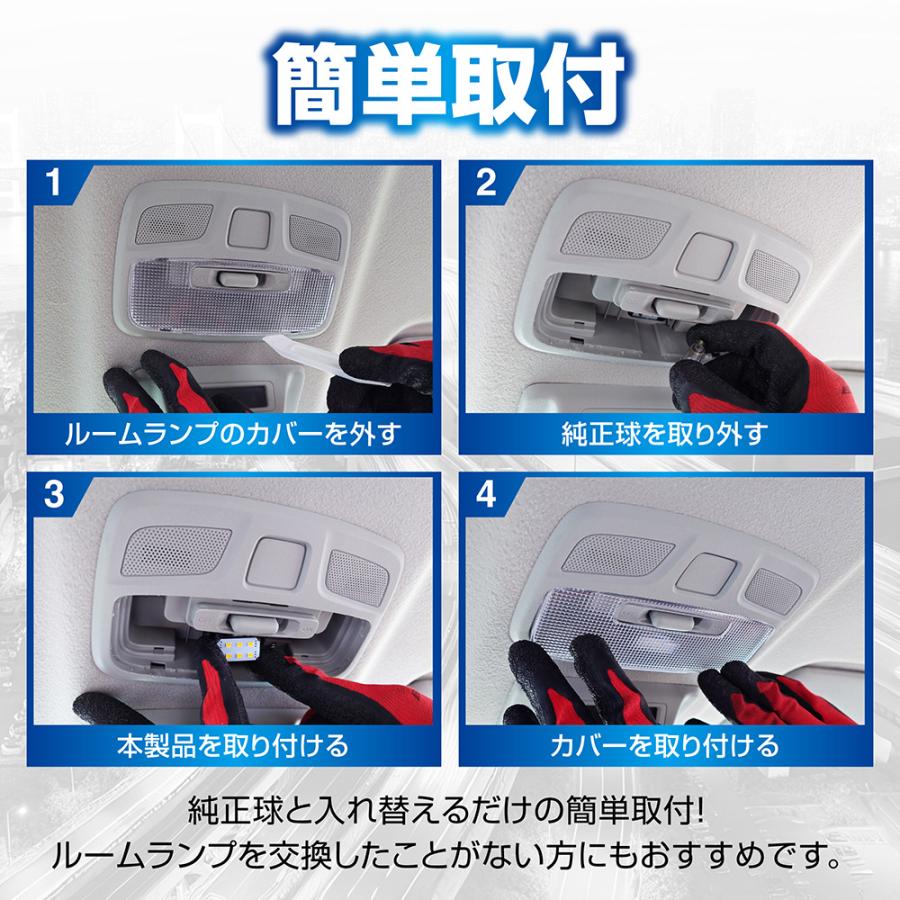 簡単取付

1
ルームランプのカバーを外す

2
純正球を取り外す

3
本製品を取り付ける

4
カバーを取り付ける

純正球と入れ替えるだけの簡単取付!
ルームランプを交換したことがない方にもおすすめです。