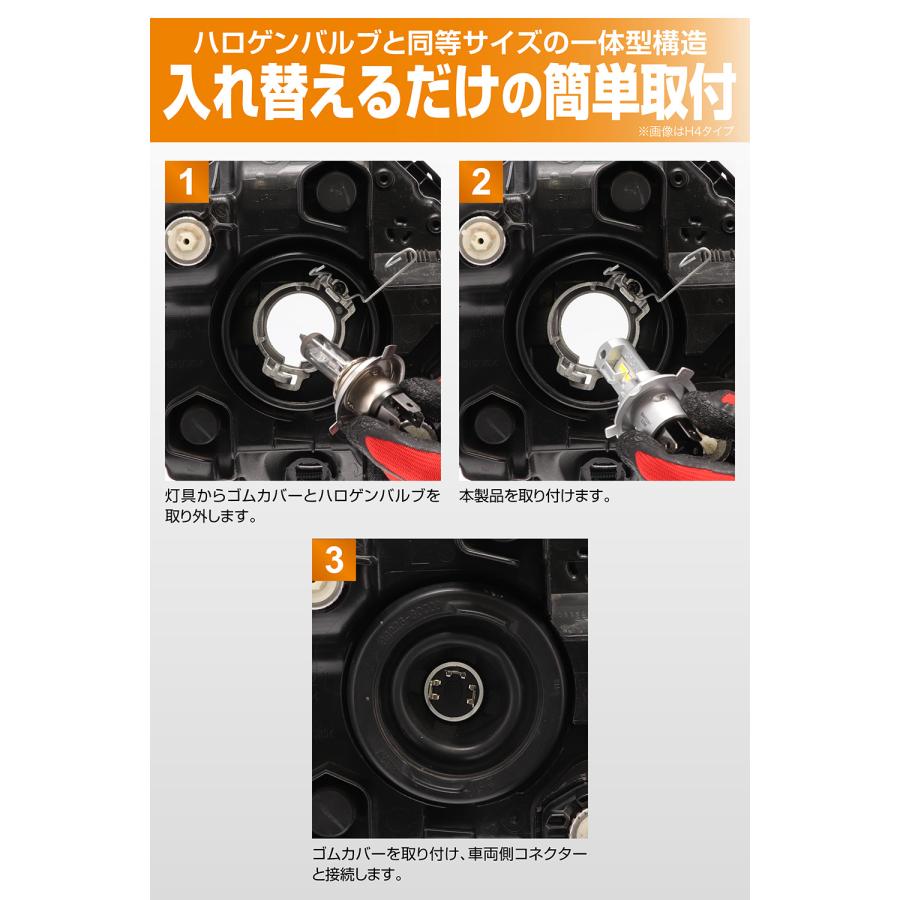 ハロゲンバルブと同等サイズの一体型構造
入れ替えるだけの簡単取付
※画像はH4タイプ

1

灯具からゴムカバーとハロゲンバルブを取り外します。

2

本製品を取り付けます。

3

ゴムカバーを取り付け、車両側コネクターと接続します。