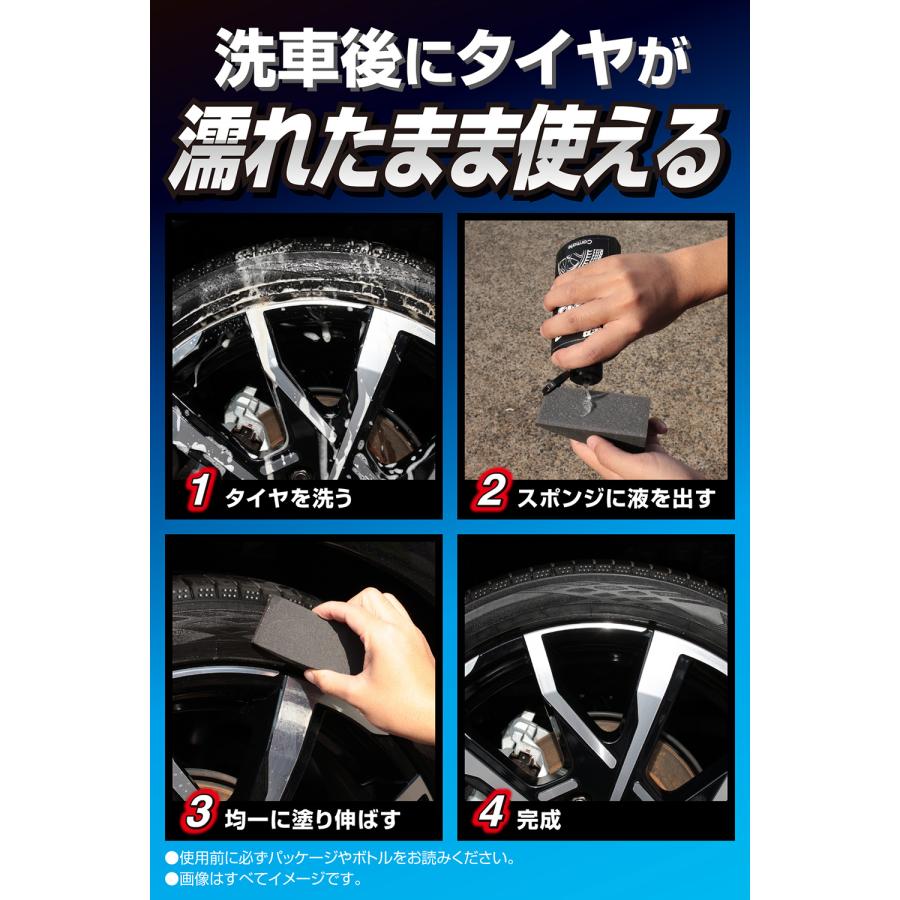 洗車後にタイヤが
濡れたまま使える

1 タイヤを洗う

2 スポンジに液を出す

3 均一に塗り伸ばす

4 完成

●使用前に必ずパッケージやボトルをお読みください。
●画像はすべてイメージです。