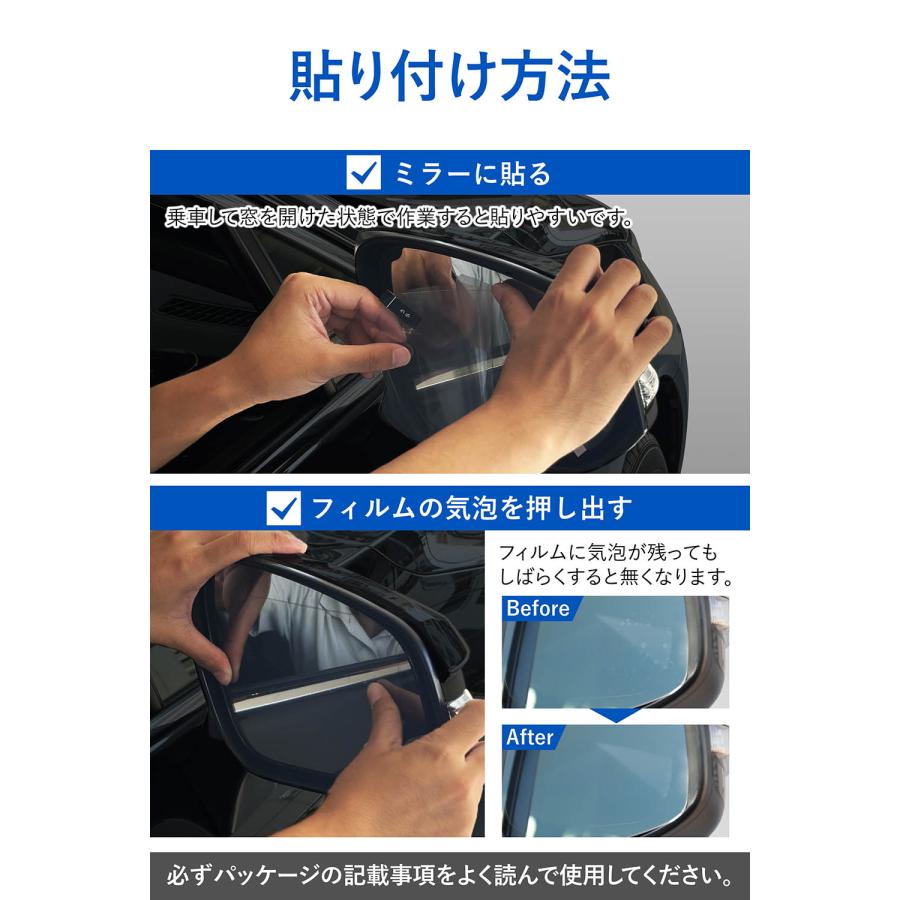 貼り付け方法

ミラーに貼る

乗車して窓を開けた状態で作業すると貼りやすいです。

フィルムの気泡を押し出す

フィルムに気泡が残ってもしばらくすると無くなります。

Before

After

必ずパッケージの記載事項をよく読んで使用してください。