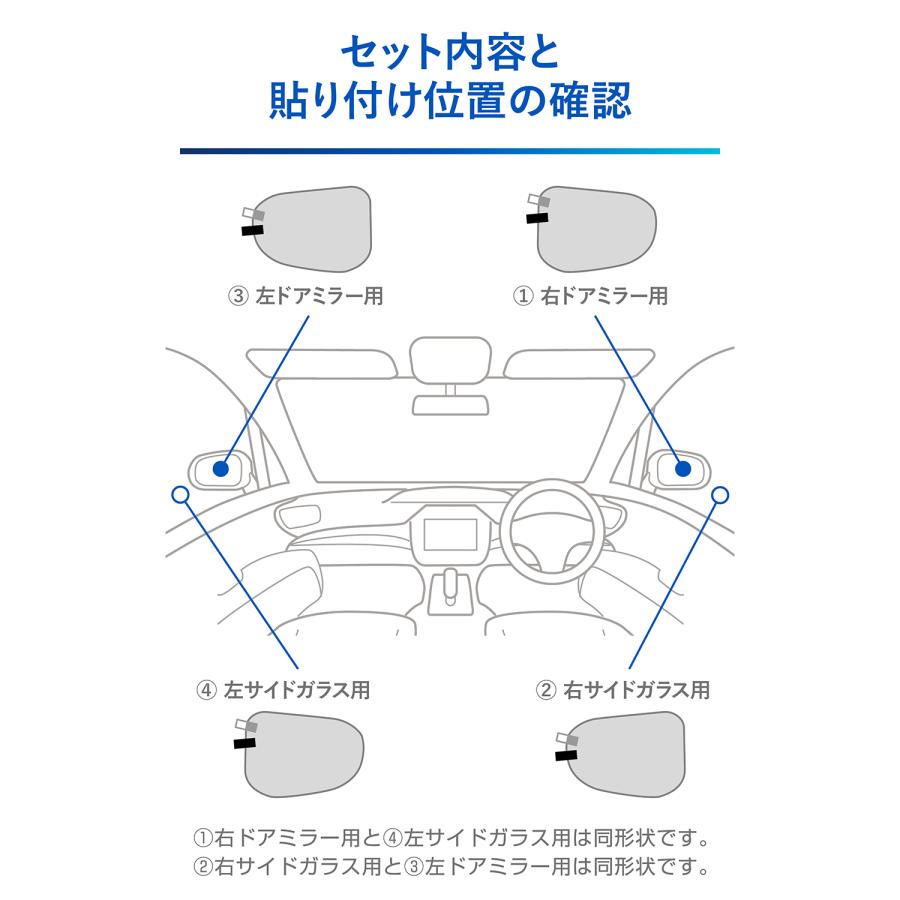 セット内容と
貼り付け位置の確認

③ 左ドアミラー用

① 右ドアミラー用

④ 左サイドガラス用

② 右サイドガラス用

①右ドアミラー用と④左サイドガラス用は同形状です。
②右サイドガラス用と③左ドアミラー用は同形状です。