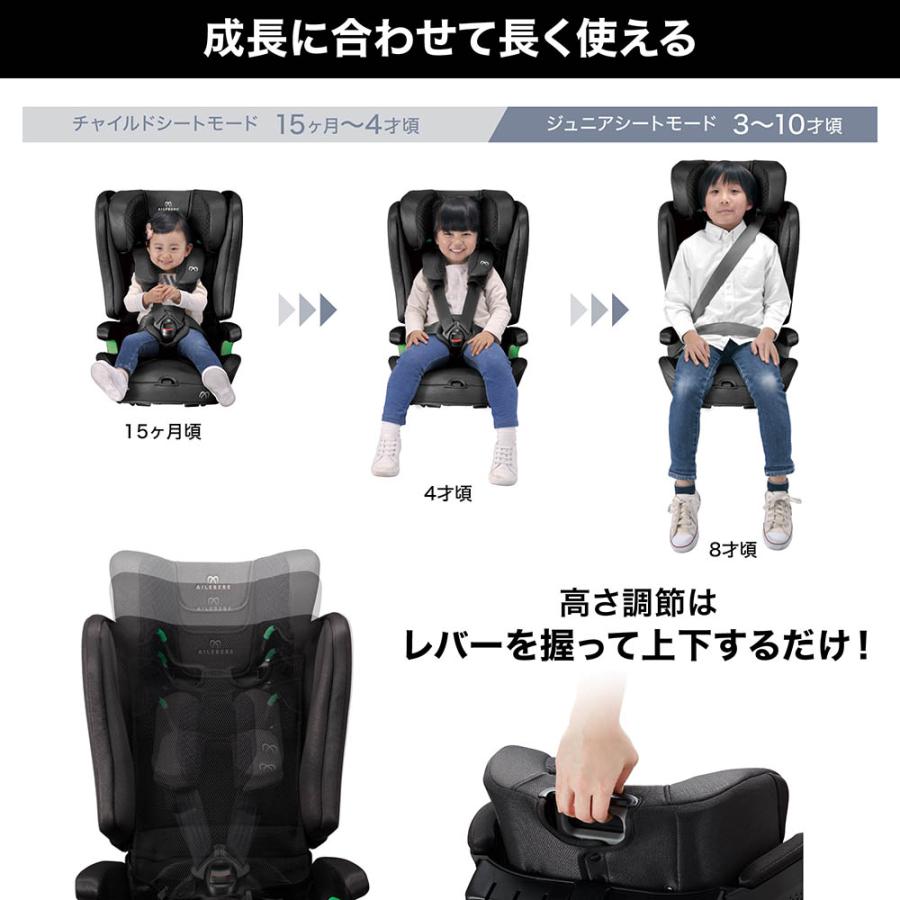 成長に合わせて長く使える

チャイルドシートモード　15ヶ月〜4才頃

ジュニアシートモード　3〜10才頃

AILEBEBE

15ヶ月頃

4才頃

8才頃

AILEBEBE

AILEBEBE

AILEBEBE

高さ調節は
レバーを握って上下するだけ！