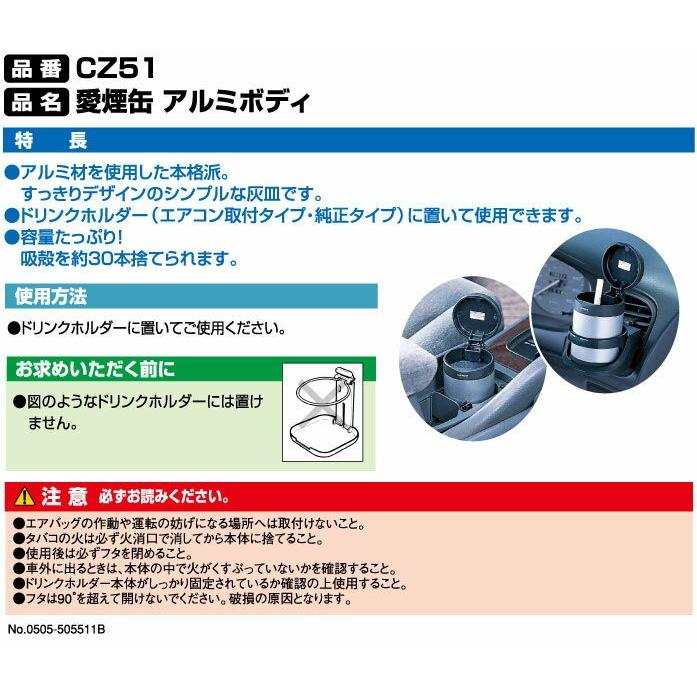 品番 CZ51
品名 愛煙缶 アルミボディ

特　長

●アルミ材を使用した本格派。
すっきりデザインのシンプルな灰皿です。
●ドリンクホルダー（エアコン取付タイプ・純正タイプ）に置いて使用できます。
●容量たっぷり！
吸殻を約30本捨てられます。

使用方法

●ドリンクホルダーに置いてご使用ください。

お求めいただく前に

●図のようなドリンクホルダーには置けません。

注 意　必ずお読みください。

●エアバッグの作動や運転の妨げになる場所へは取付けないこと。
●タバコの火は必ず火消口で消してから本体に捨てること。
●使用後は必ずフタを閉めること。
●車外に出るときは、本体の中で火がくすぶっていないかを確認すること。
●ドリンクホルダー本体がしっかり固定されているか確認の上使用すること。
●フタは90°を超えて開けないでください。破損の原因となります。

No.0505-505511B